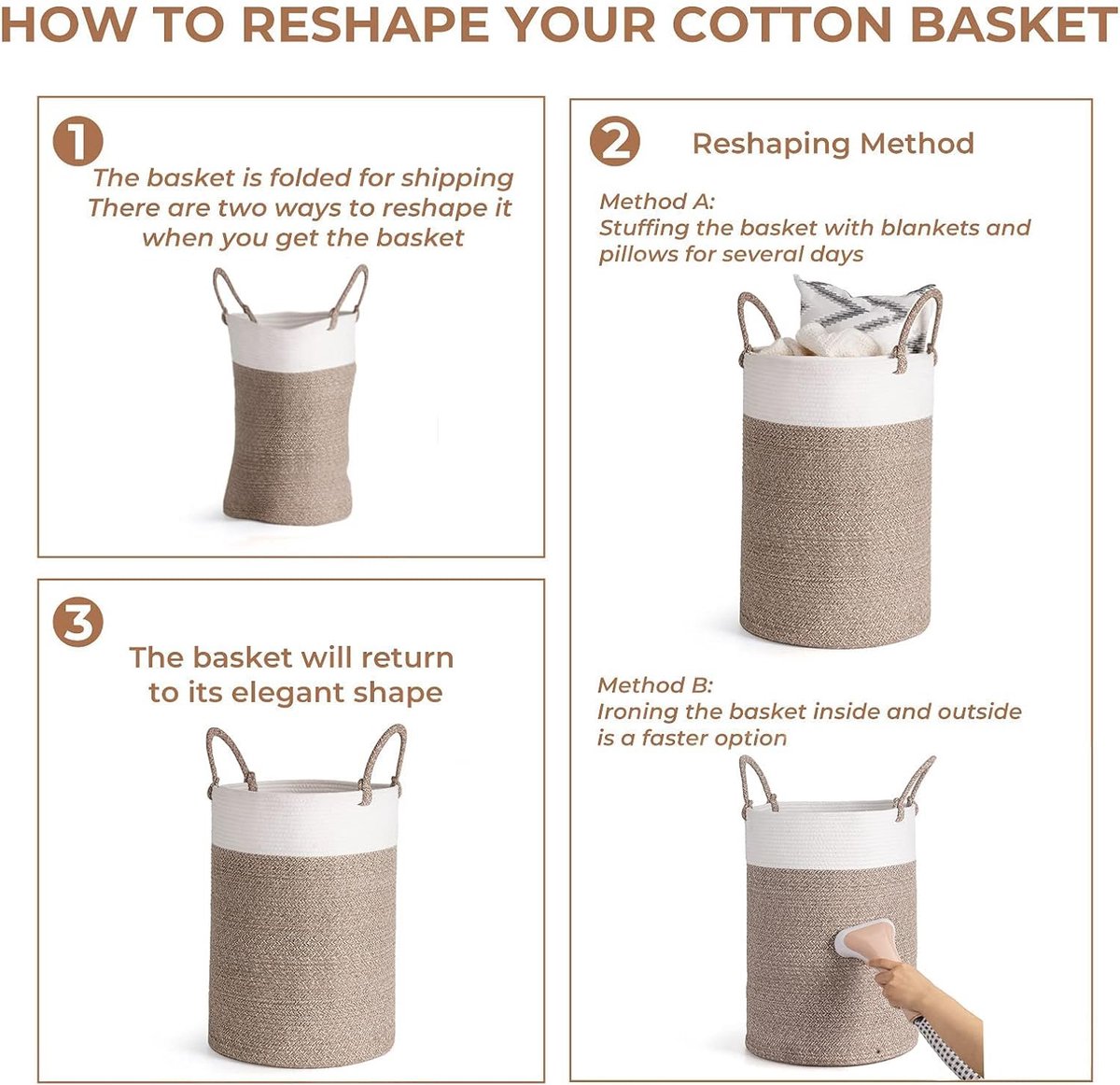 HOW TO RESHAPE YOUR COTTON BASKET

1
The basket is folded for shipping
There are two ways to reshape it
when you get the basket

2
Reshaping Method

Method A:
Stuffing the basket with blankets and pillows for several days

Method B:
Ironing the basket inside and outside is a faster option

3
The basket will return
to its elegant shape