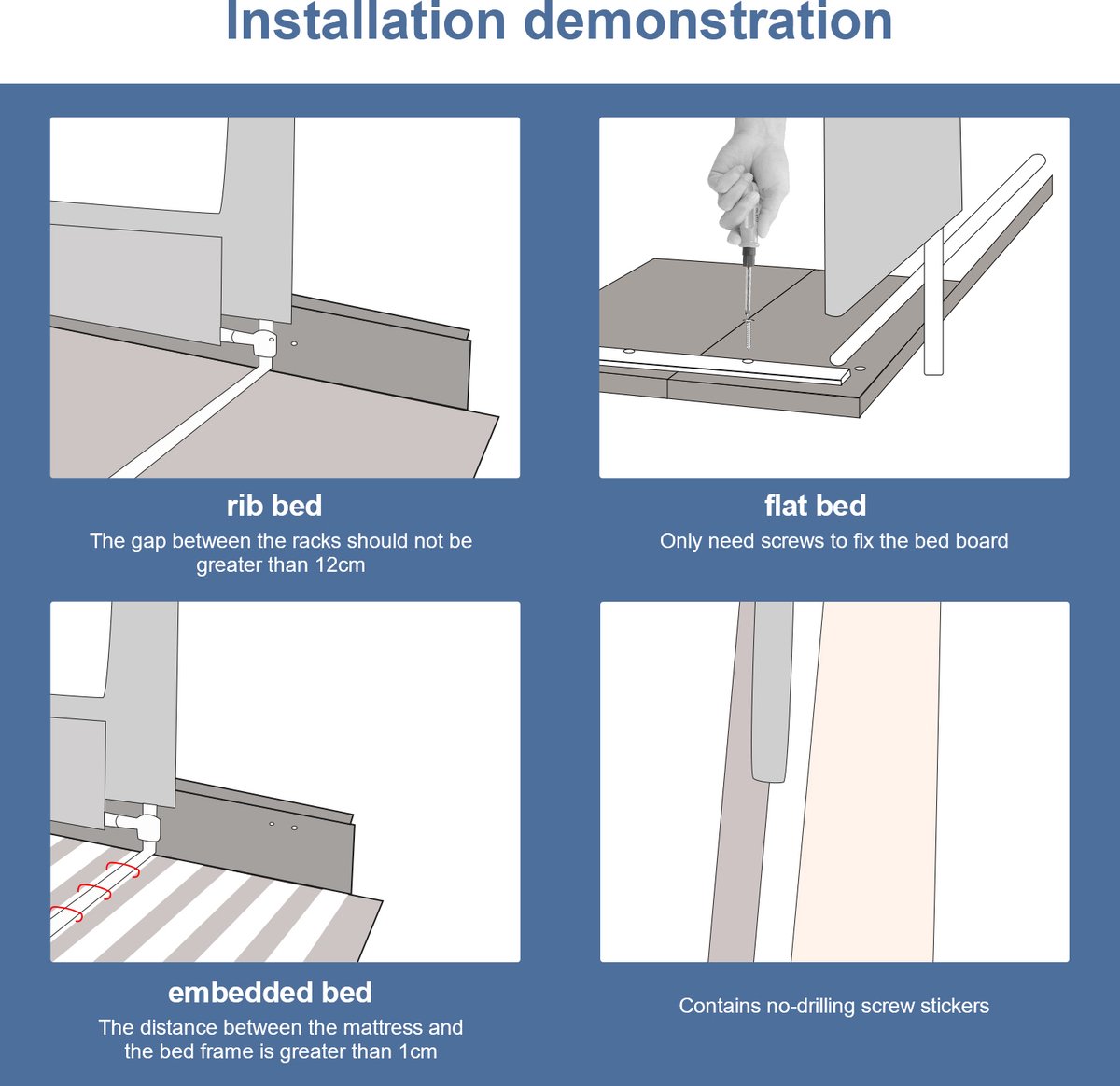 Installation demonstration

rib bed
The gap between the racks should not be greater than 12cm

flat bed
Only need screws to fix the bed board

embedded bed
The distance between the mattress and the bed frame is greater than 1cm

Contains no-drilling screw stickers