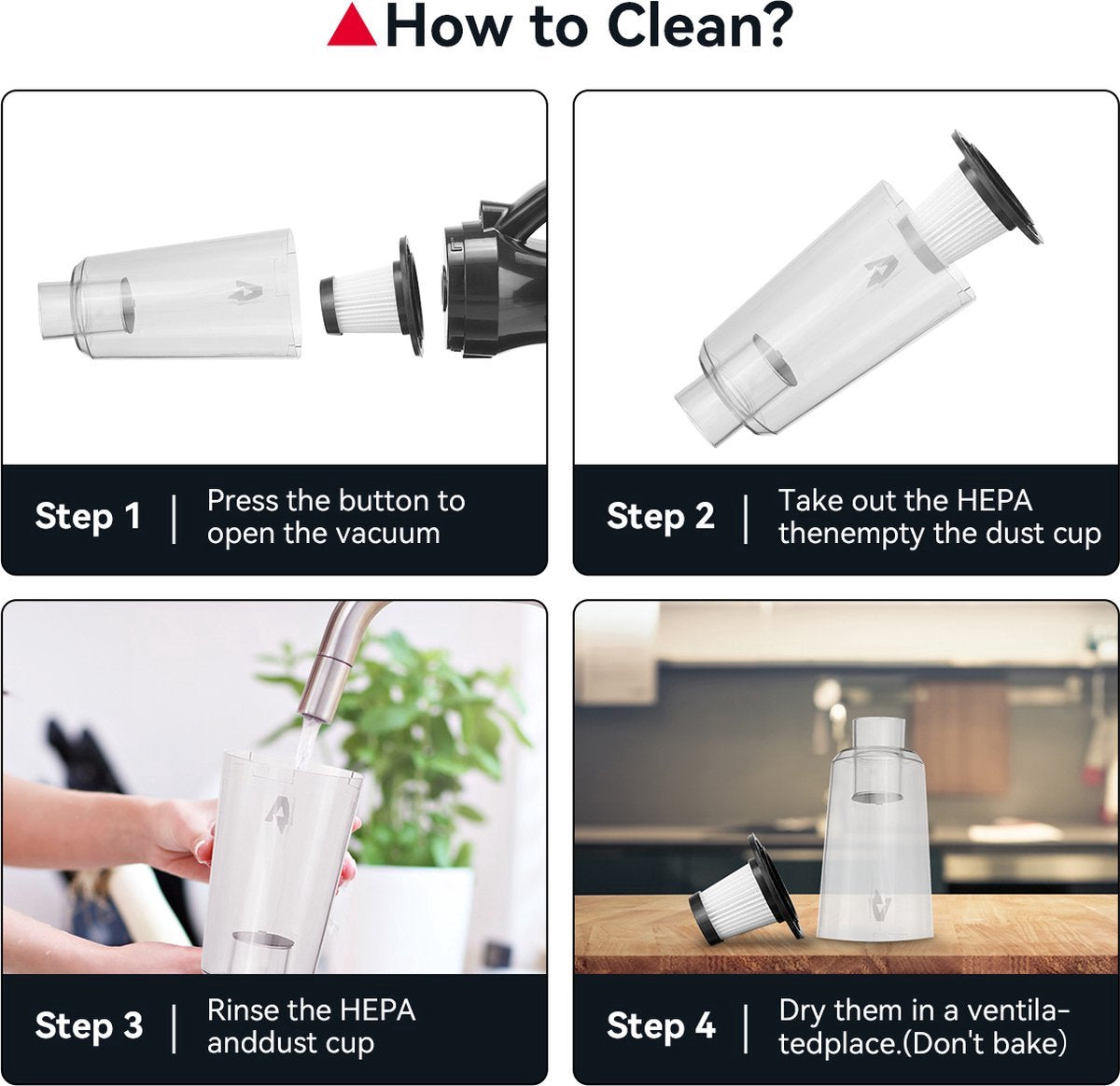 How to Clean?

Step 1 | Press the button to open the vacuum

Step 2 | Take out the HEPA thenempty the dust cup

Step 3 | Rinse the HEPA anddust cup

Step 4 | Dry them in a ventilatedplace.(Don't bake)