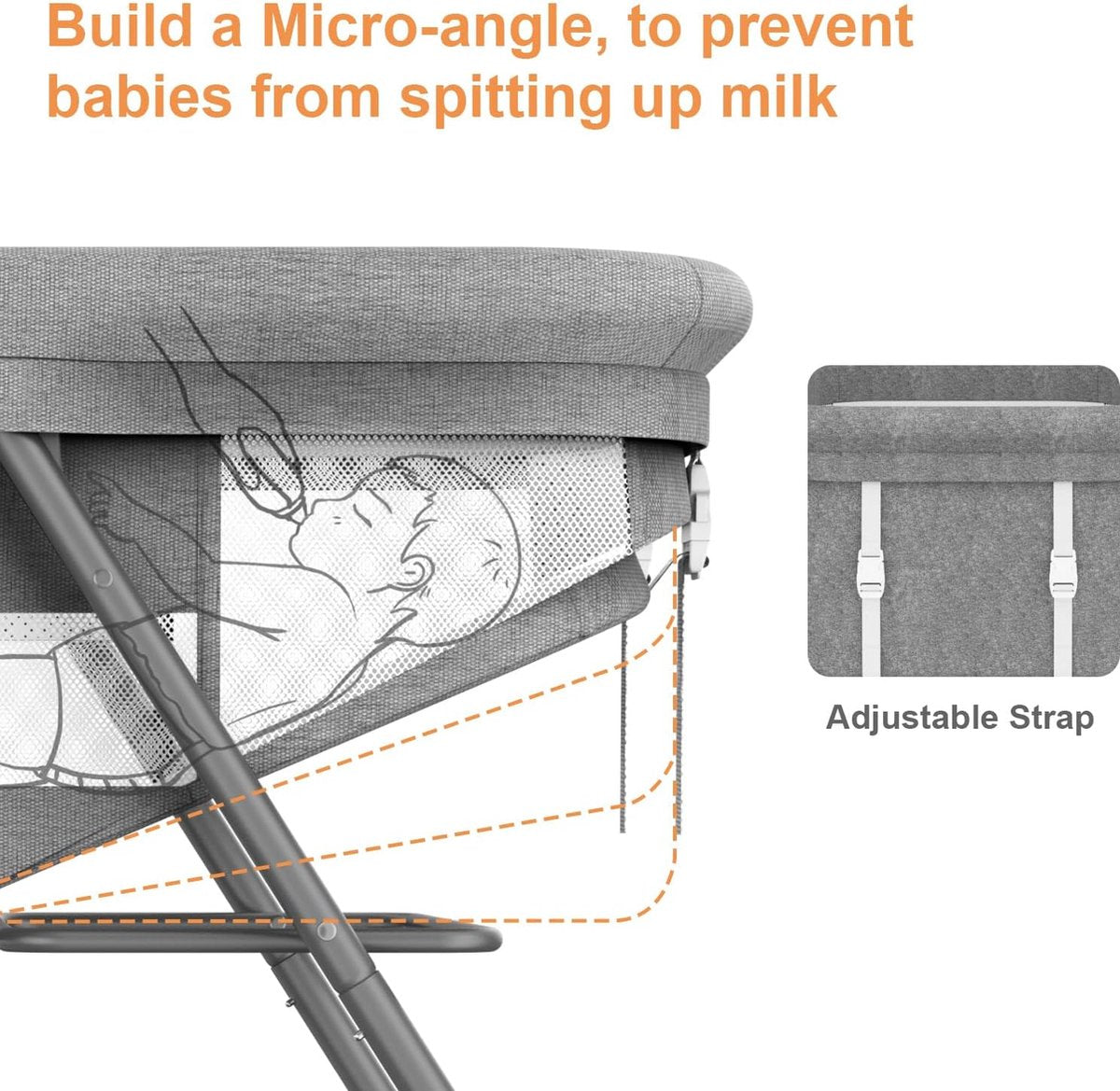 Build a Micro-angle, to prevent babies from spitting up milk

Adjustable Strap