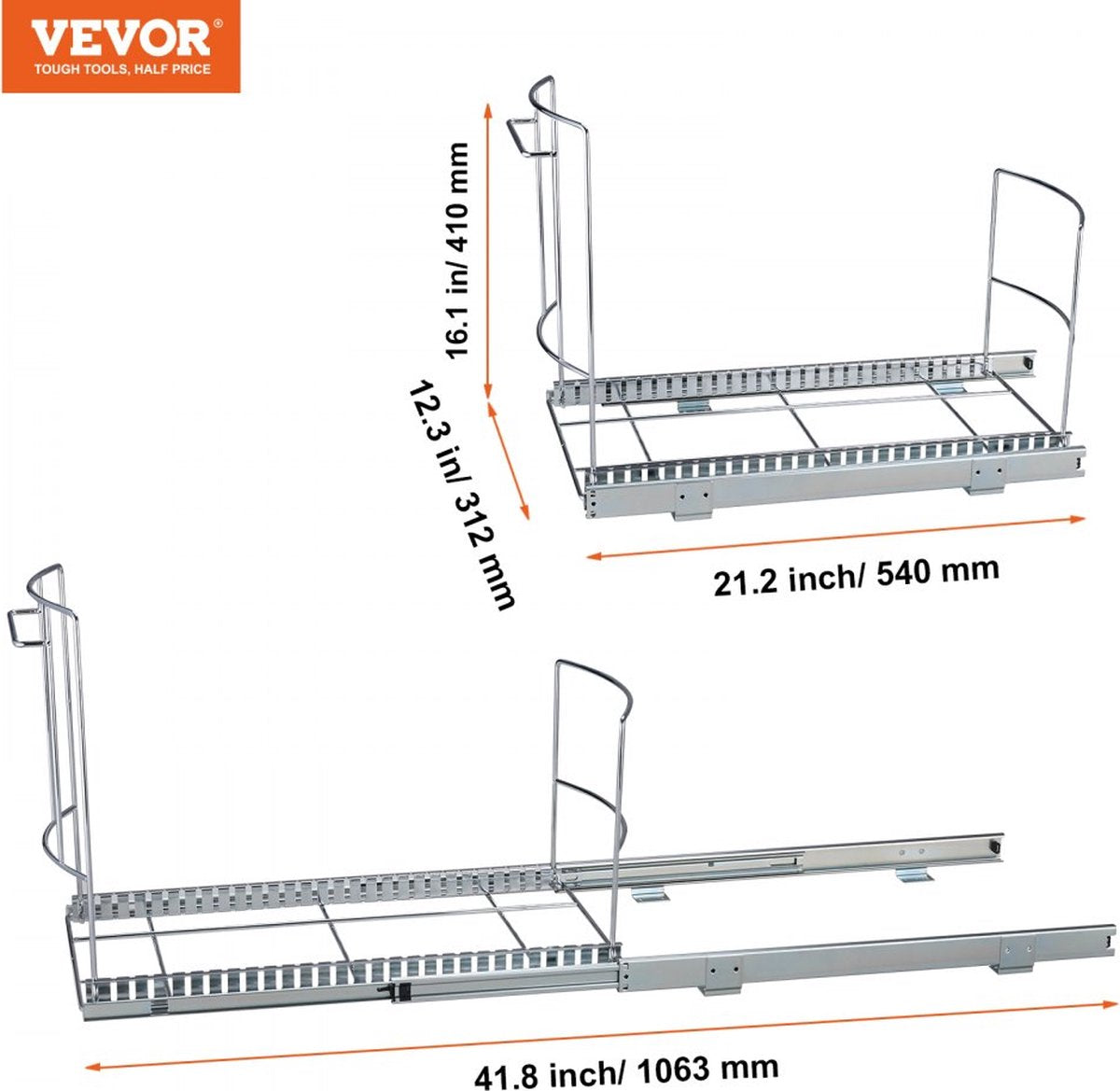 VEVOR®
TOUGH TOOLS, HALF PRICE

16.1 in/ 410 mm

12.3 in/ 312 mm

21.2 inch/ 540 mm

41.8 inch/ 1063 mm