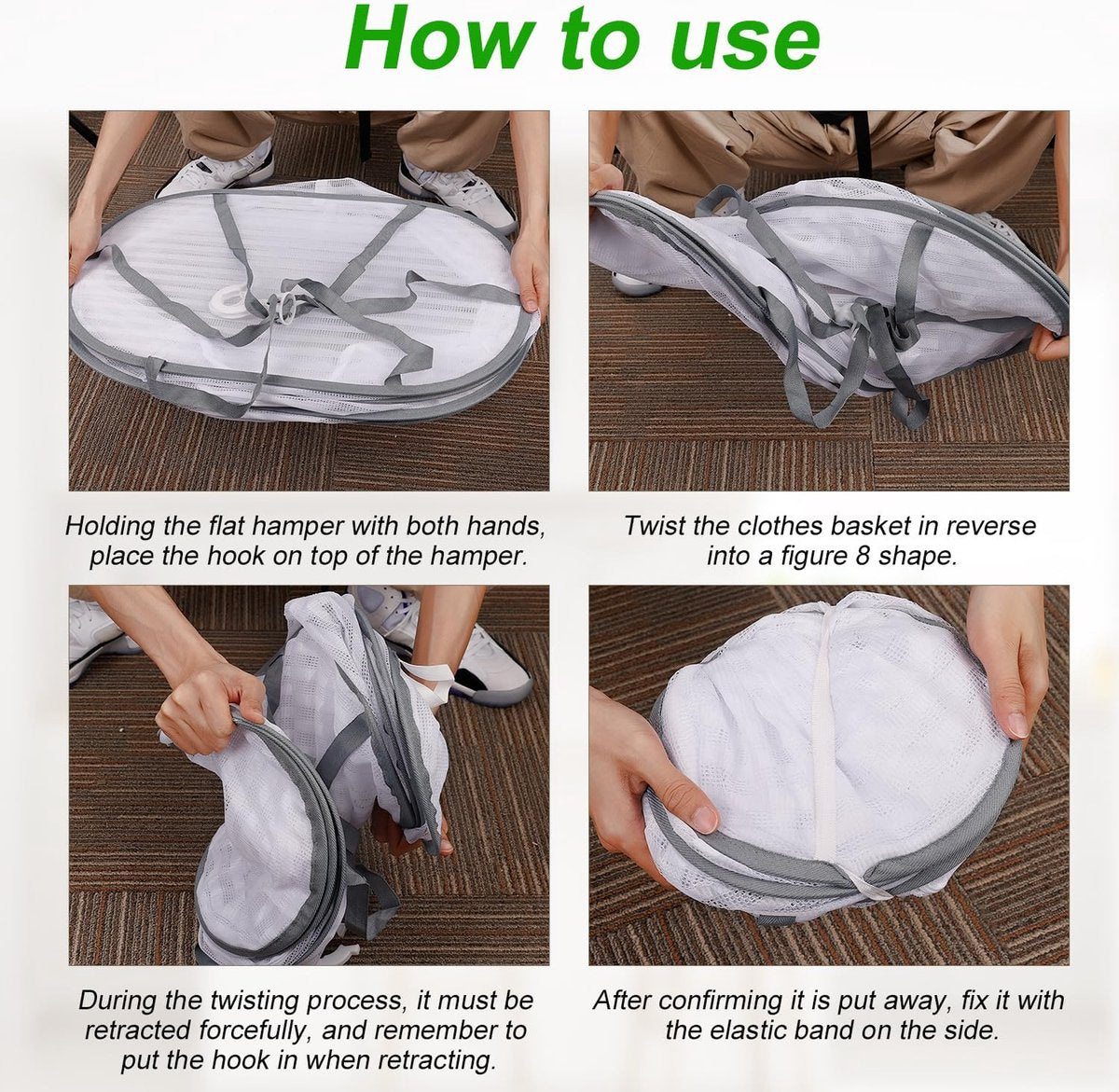 How to use

Holding the flat hamper with both hands, place the hook on top of the hamper.

Twist the clothes basket in reverse into a figure 8 shape.

During the twisting process, it must be retracted forcefully, and remember to put the hook in when retracting.

After confirming it is put away, fix it with the elastic band on the side.