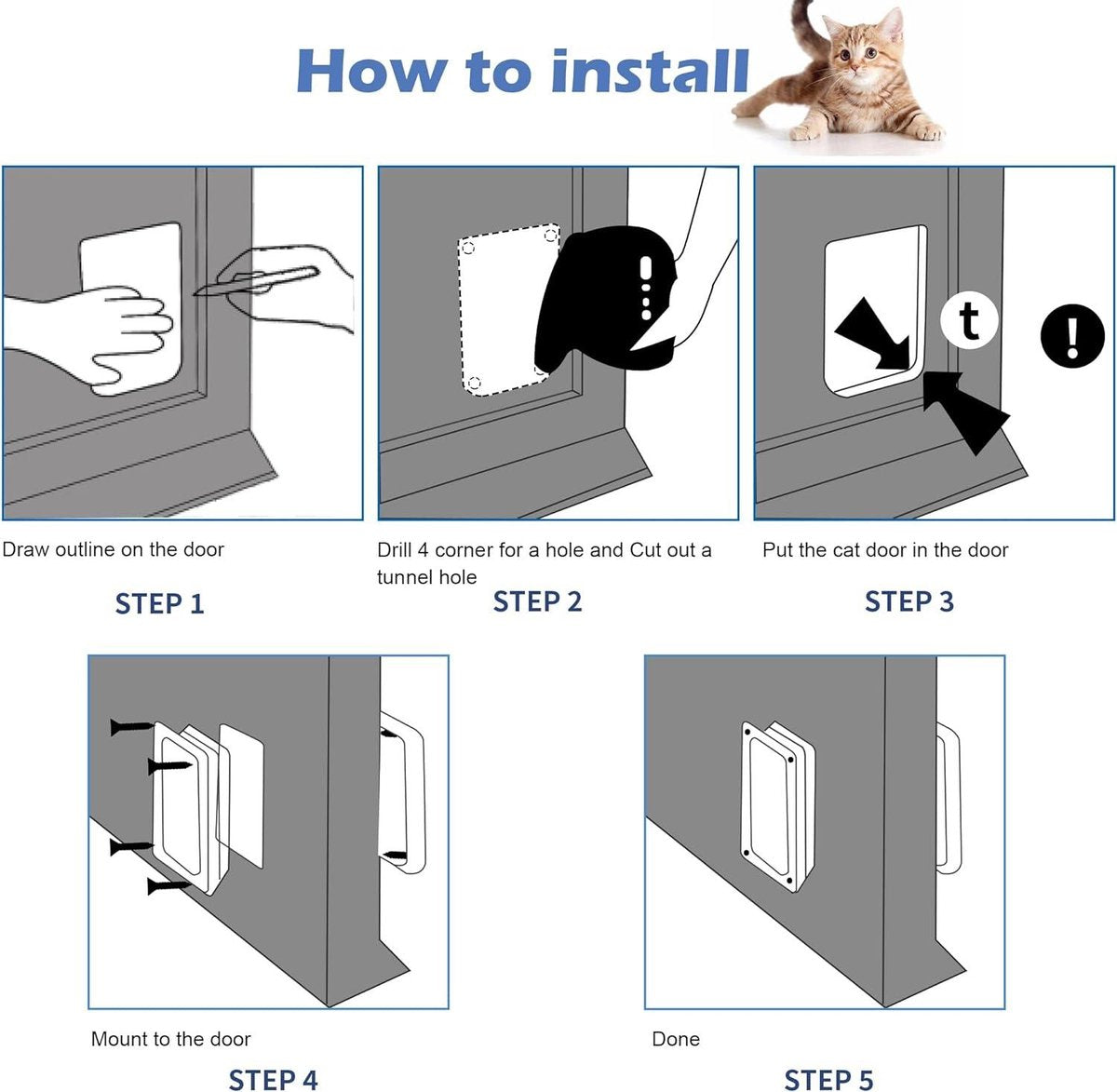 How to install

t

!

Draw outline on the door

STEP 1

Drill 4 corner for a hole and Cut out a tunnel hole

STEP 2

Put the cat door in the door

STEP 3

Mount to the door

STEP 4

Done

STEP 5