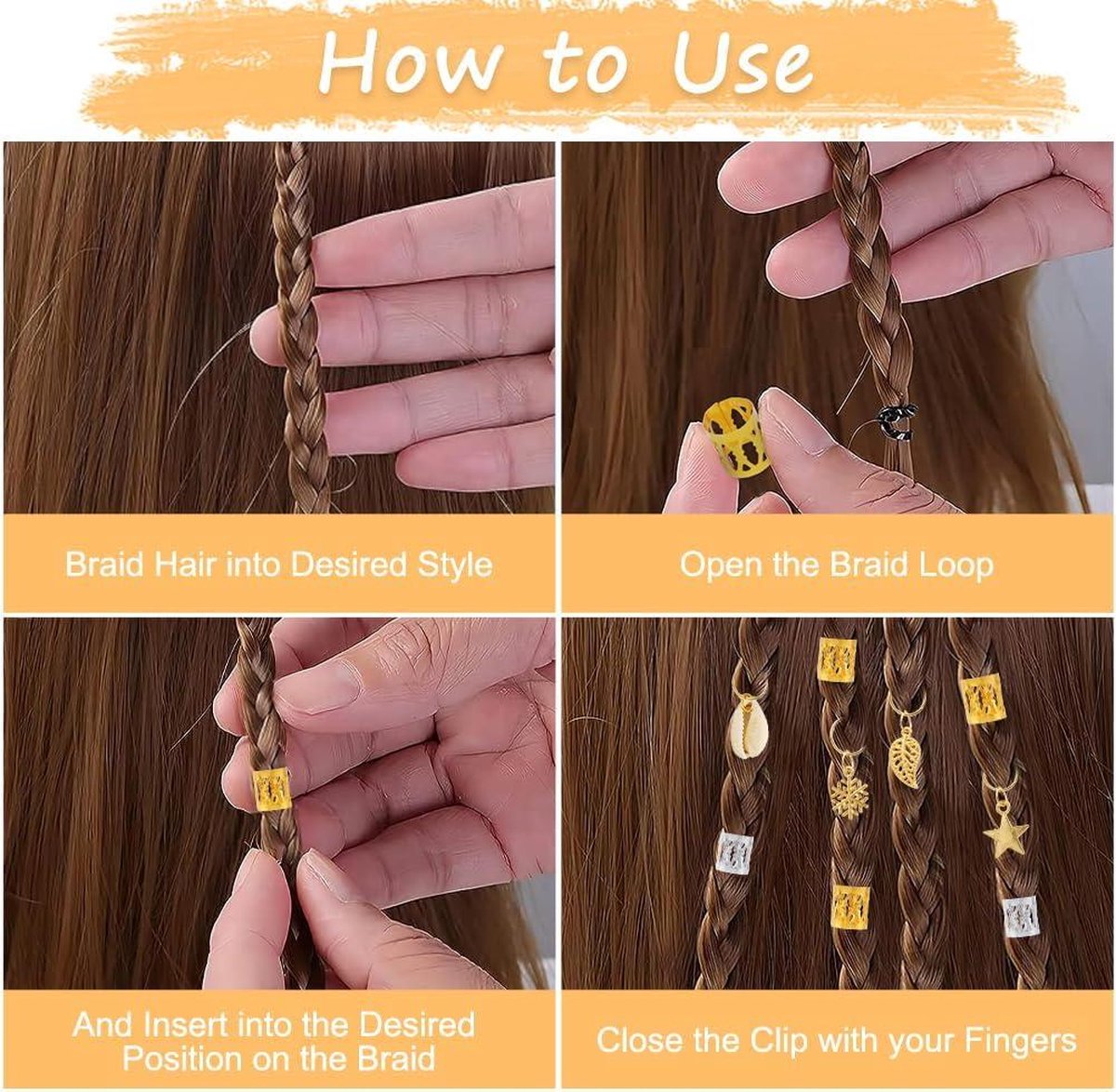 How to Use

Braid Hair into Desired Style

Open the Braid Loop

And Insert into the Desired Position on the Braid

Close the Clip with your Fingers