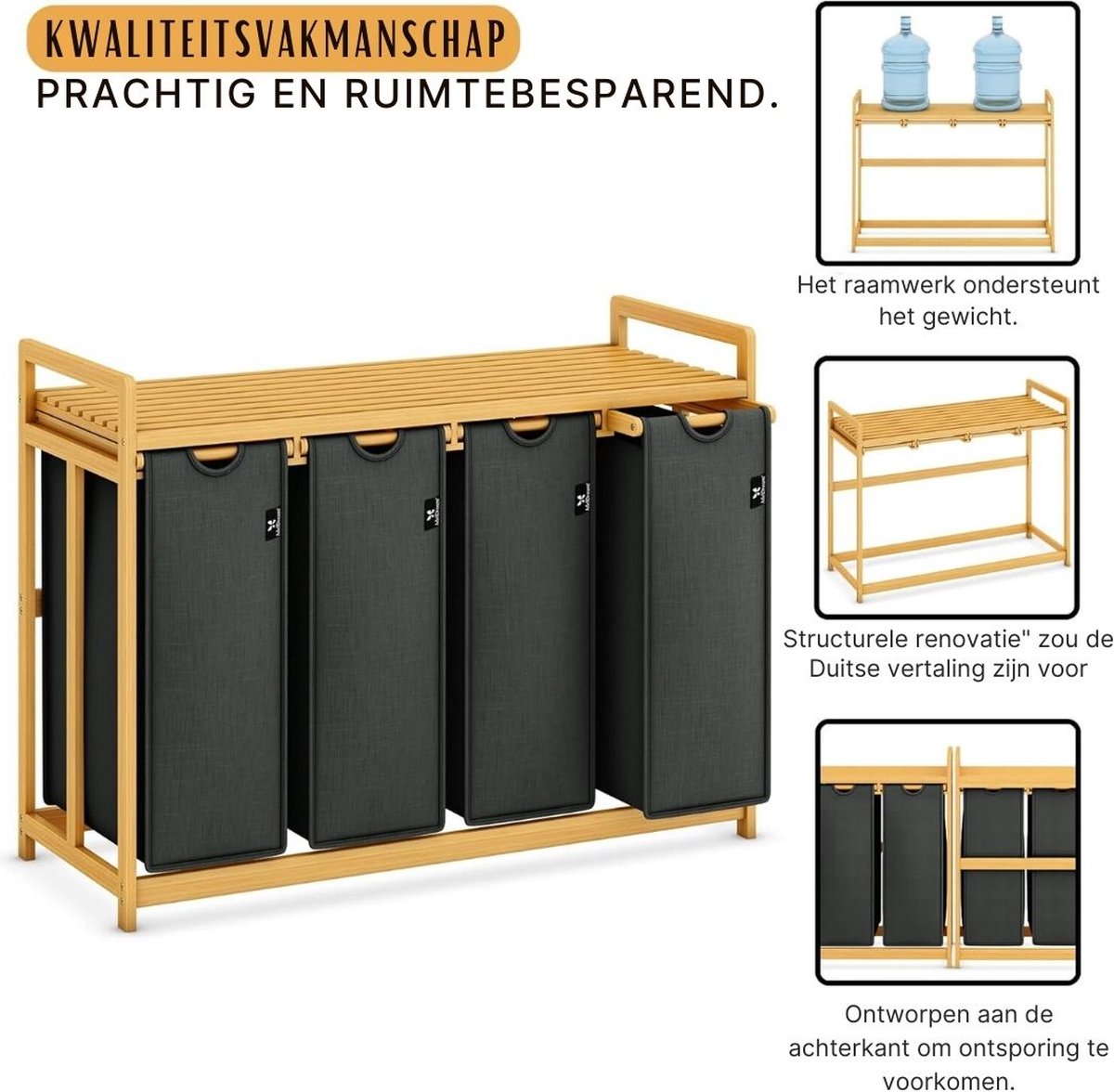 KWALITEITSVAKMANSCHAP
PRACHTIG EN RUIMTEBESPAREND.

Het raamwerk ondersteunt het gewicht.

Structurele renovatie" zou de Duitse vertaling zijn voor

Ontworpen aan de achterkant om ontsporing te voorkomen.