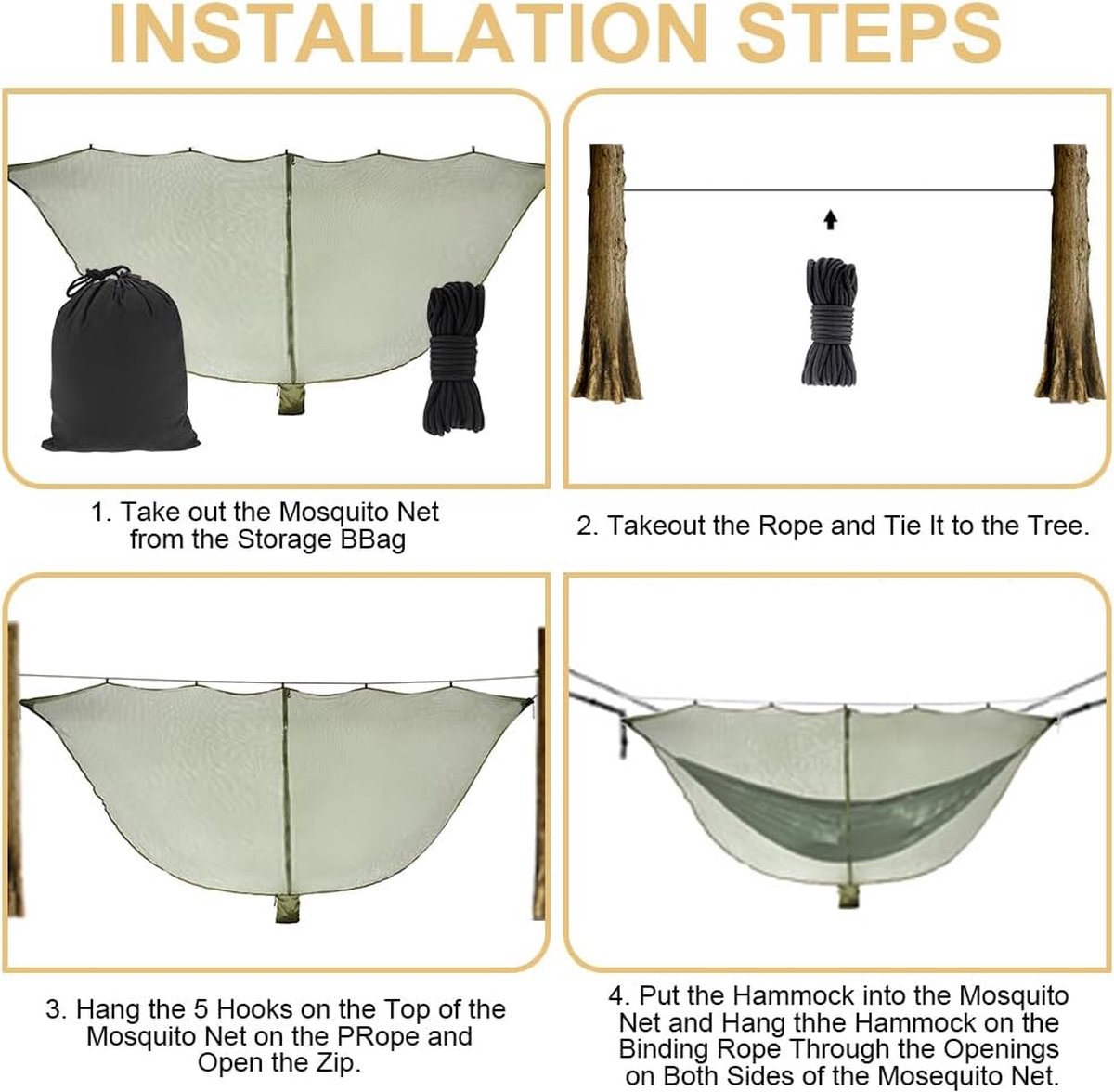 INSTALLATION STEPS

1. Take out the Mosquito Net from the Storage BBag

2. Takeout the Rope and Tie It to the Tree.

3. Hang the 5 Hooks on the Top of the Mosquito Net on the PRope and Open the Zip.

4. Put the Hammock into the Mosquito Net and Hang thhe Hammock on the Binding Rope Through the Openings on Both Sides of the Mosequito Net.