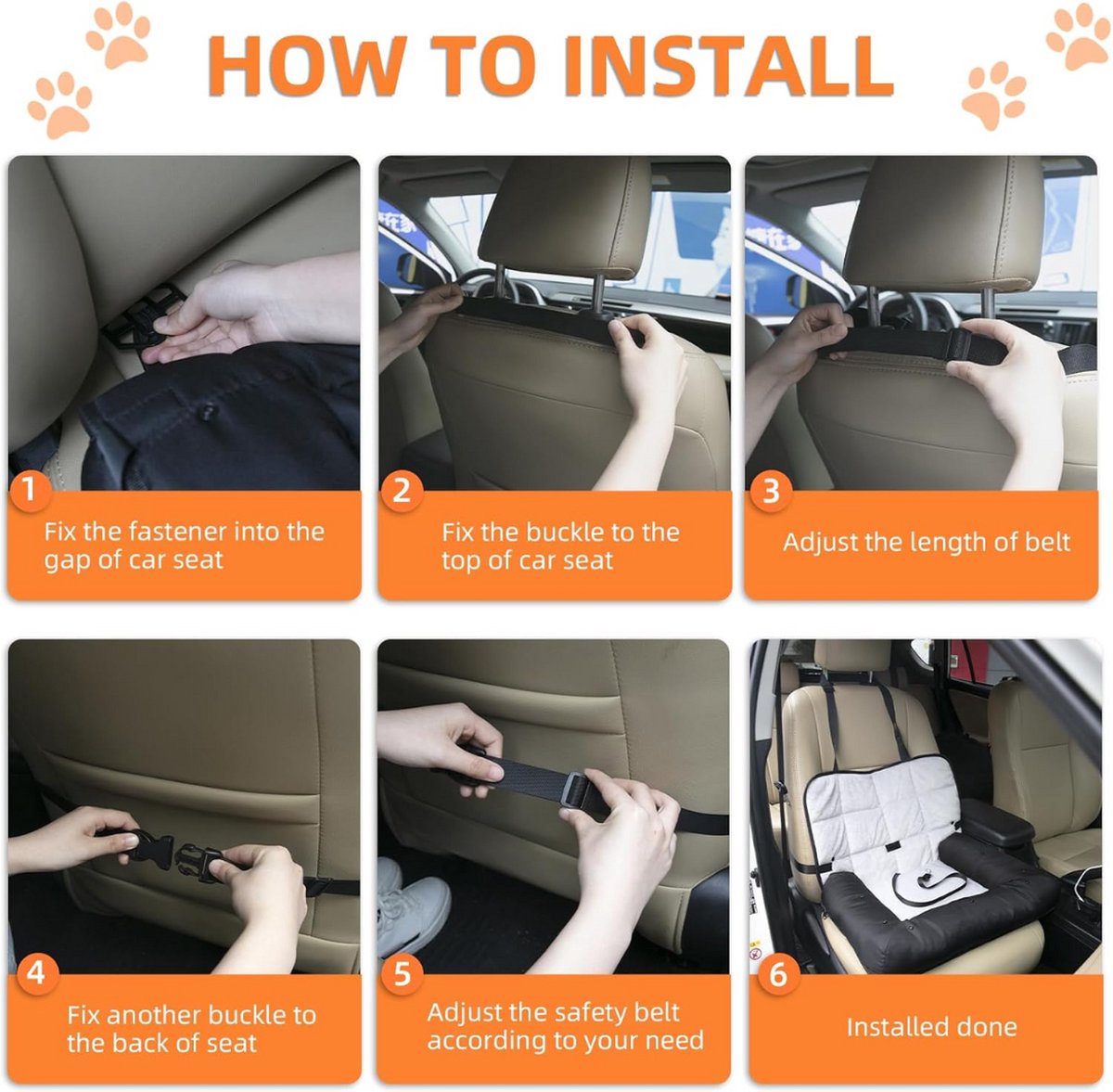 HOW TO INSTALL

1
Fix the fastener into the gap of car seat

2
Fix the buckle to the top of car seat

3
Adjust the length of belt

4
Fix another buckle to the back of seat

5
Adjust the safety belt according to your need

6
Installed done