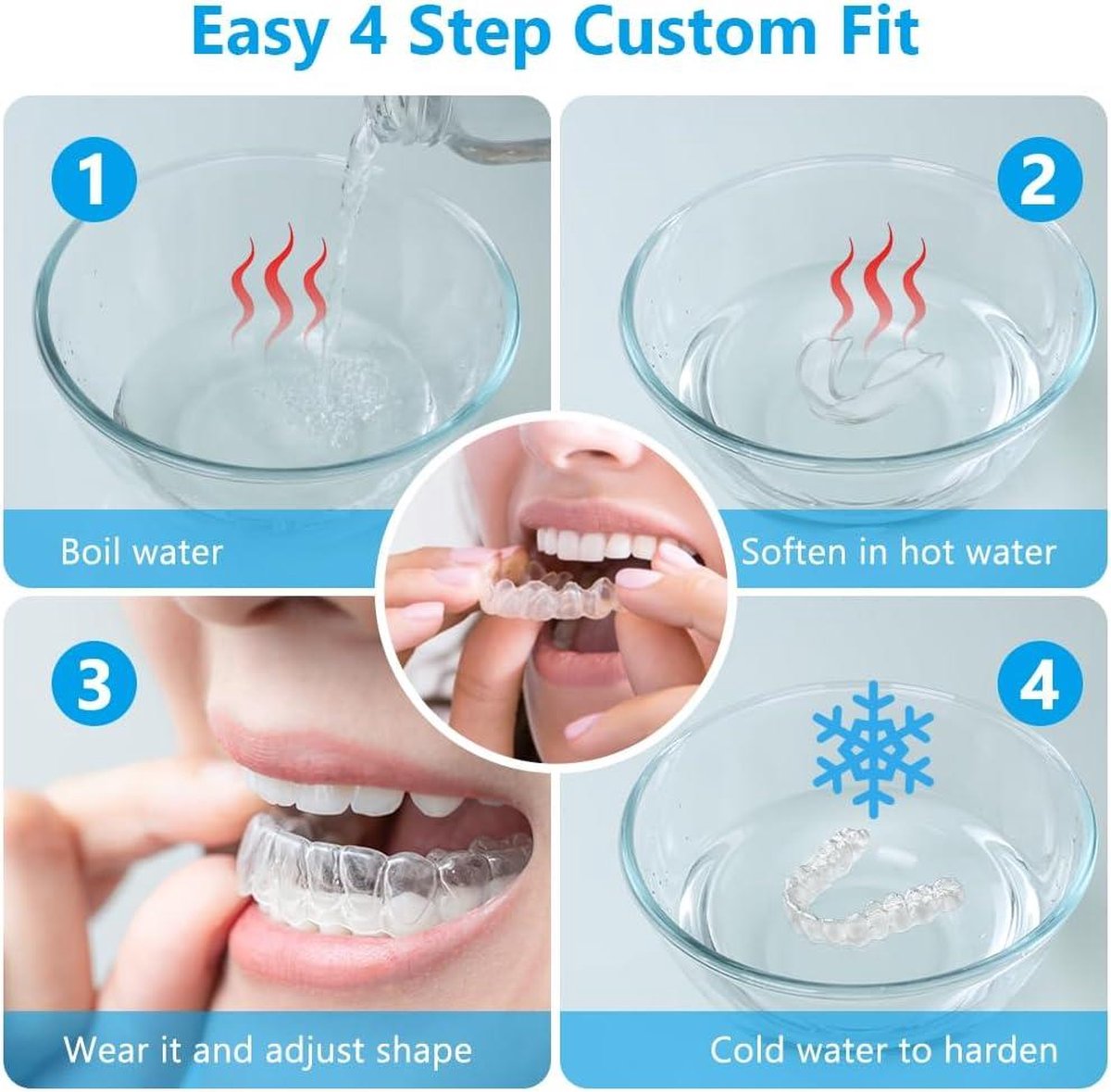 Easy 4 Step Custom Fit

1

Boil water

2

Soften in hot water

3

Wear it and adjust shape

4

Cold water to harden