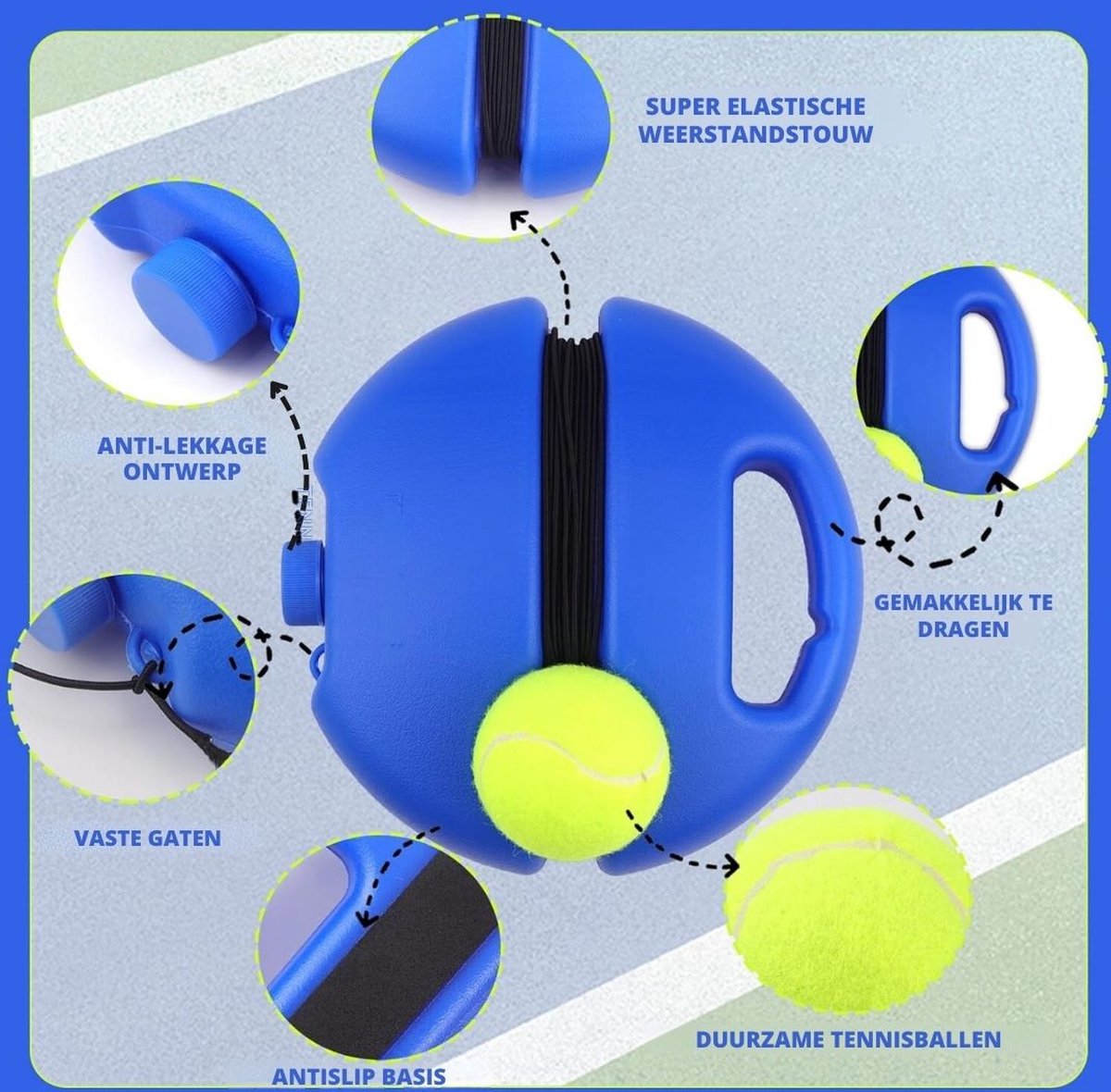 SUPER ELASTISCHE WEERSTANDSTOUW

ANTI-LEKKAGE ONTWERP

GEMAKKELIJK TE DRAGEN

VASTE GATEN

DUURZAME TENNISBALLEN

ANTISLIP BASIS