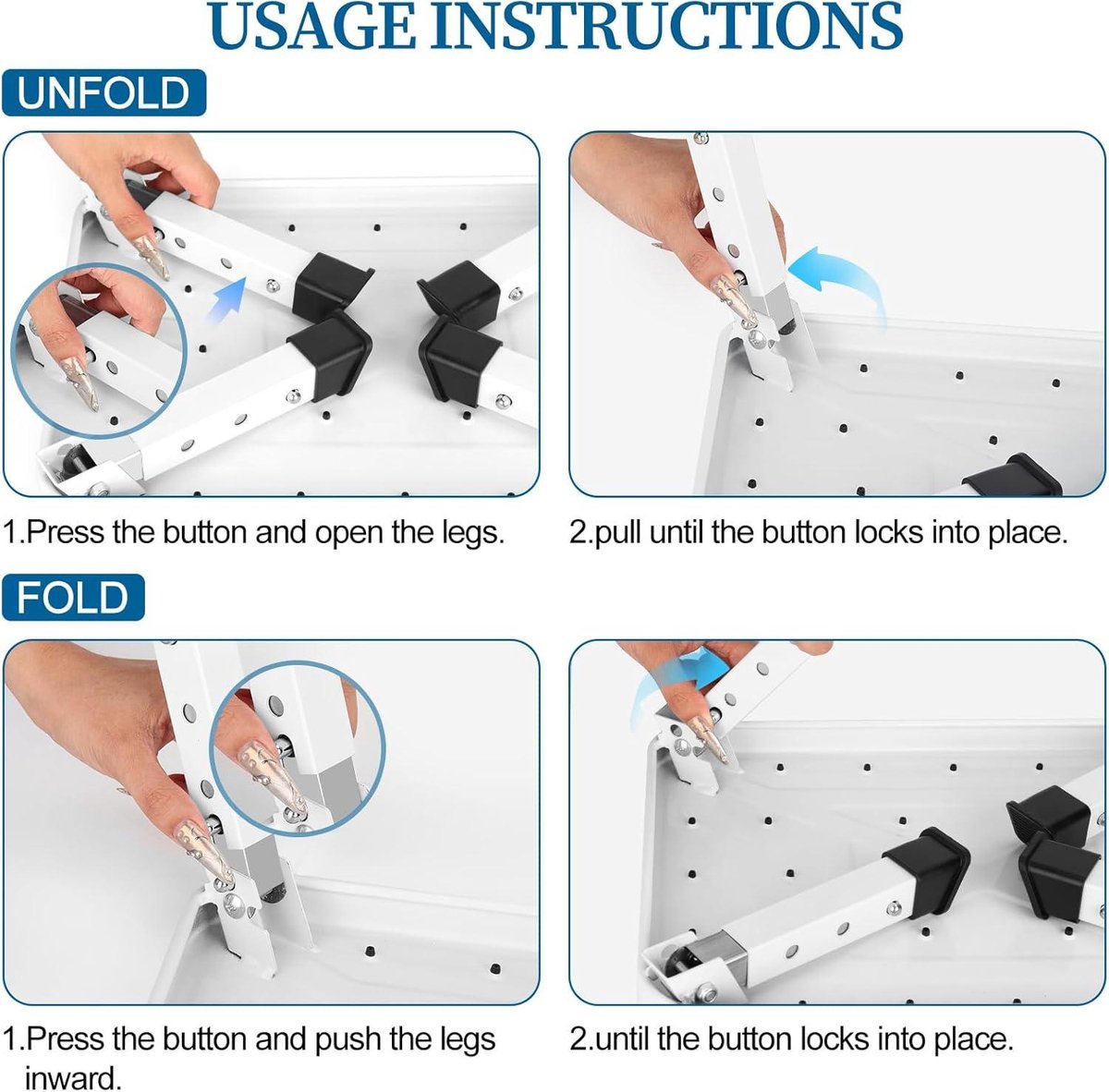 USAGE INSTRUCTIONS

UNFOLD

1.Press the button and open the legs.

2.pull until the button locks into place.

FOLD

1.Press the button and push the legs inward.

2.until the button locks into place.