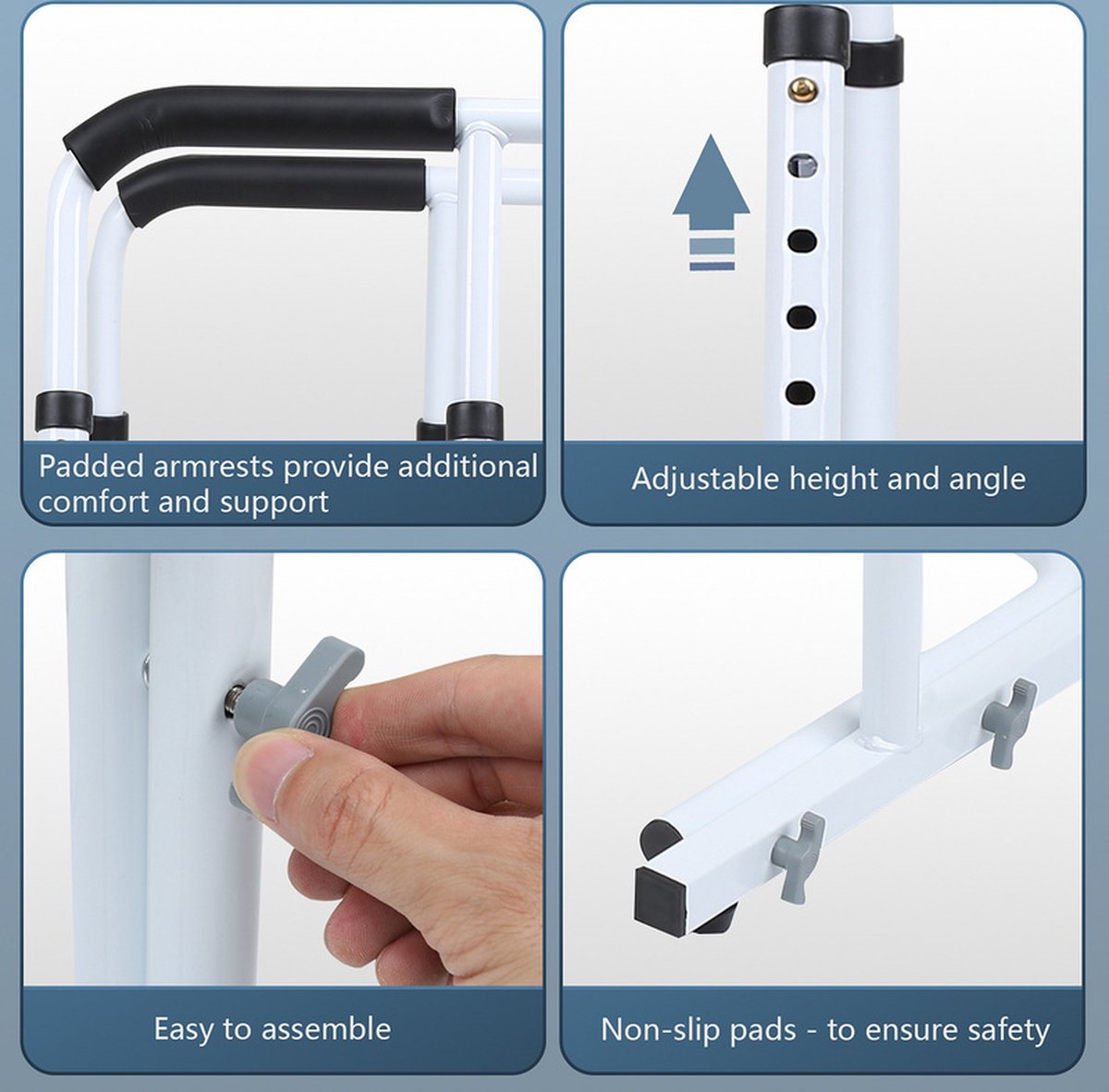 Padded armrests provide additional comfort and support

Adjustable height and angle

Easy to assemble

Non-slip pads - to ensure safety