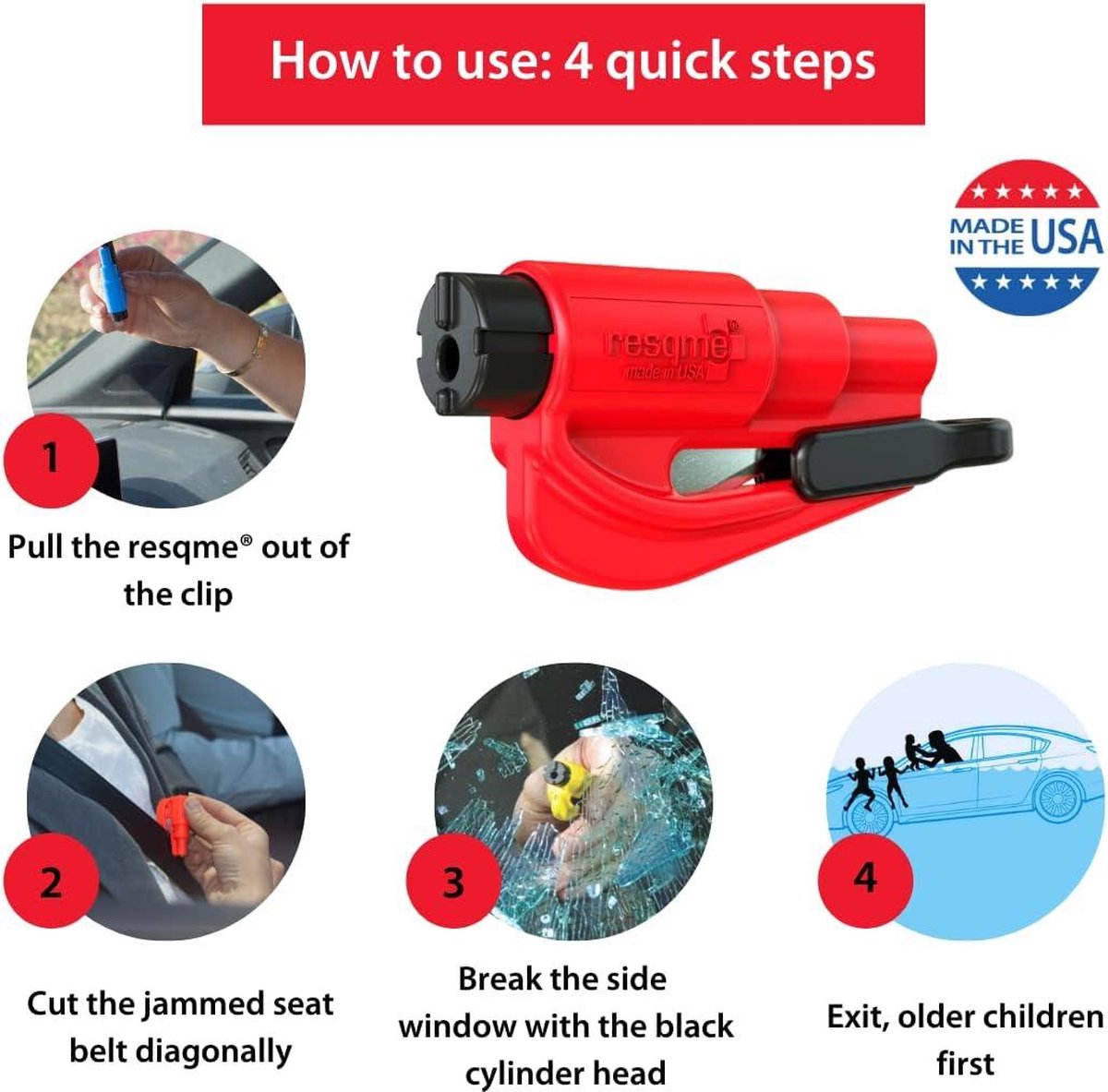 How to use: 4 quick steps

MADE IN THE USA

resqme
made in USA

1

Pull the resqme® out of the clip

2

Cut the jammed seat belt diagonally

3

Break the side window with the black cylinder head

4

Exit, older children first