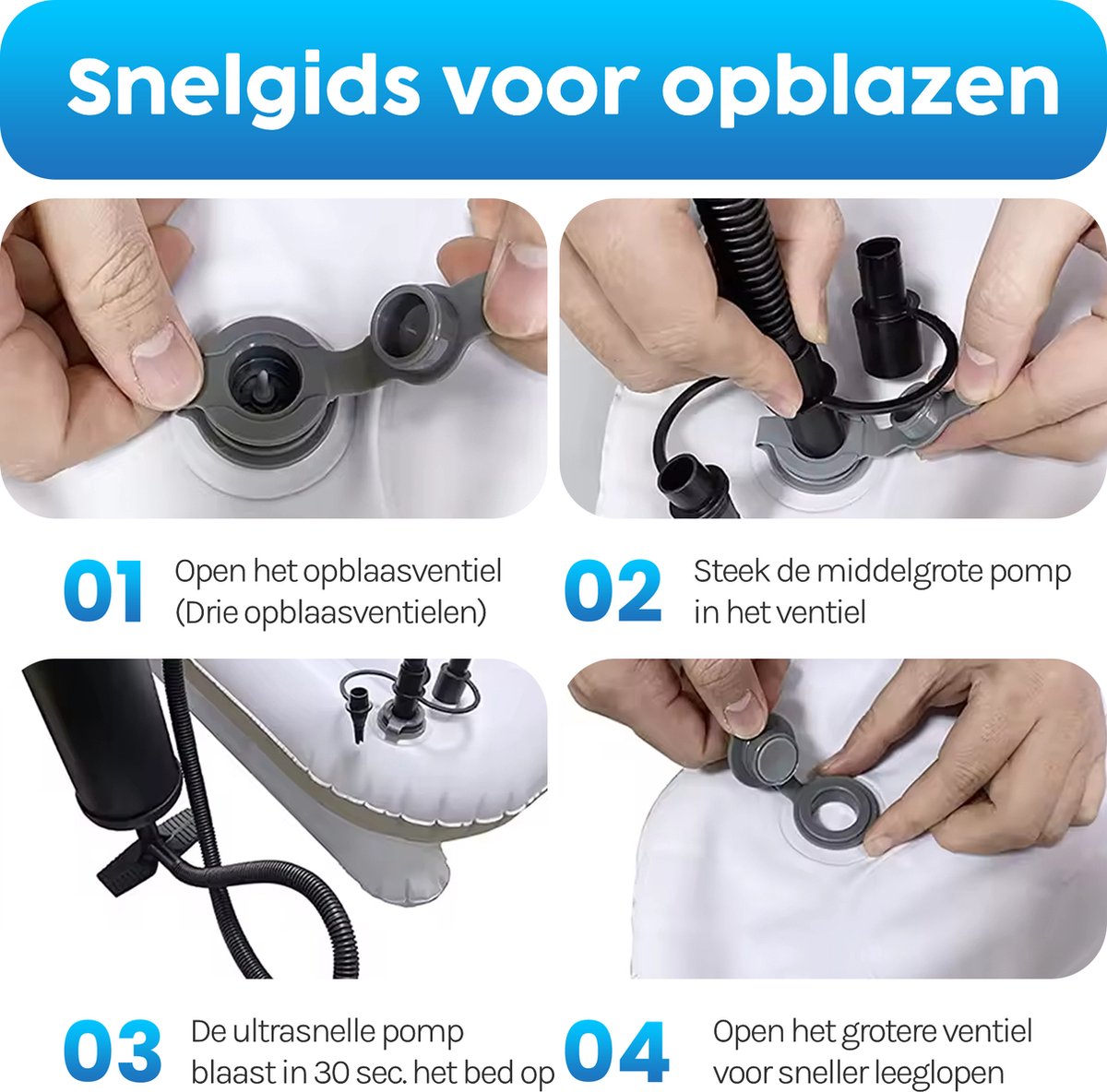 Snelgids voor opblazen

01 Open het opblaasventiel (Drie opblaasventielen)

02 Steek de middelgrote pomp in het ventiel

03 De ultrasnelle pomp blaast in 30 sec. het bed op

04 Open het grotere ventiel voor sneller leeglopen