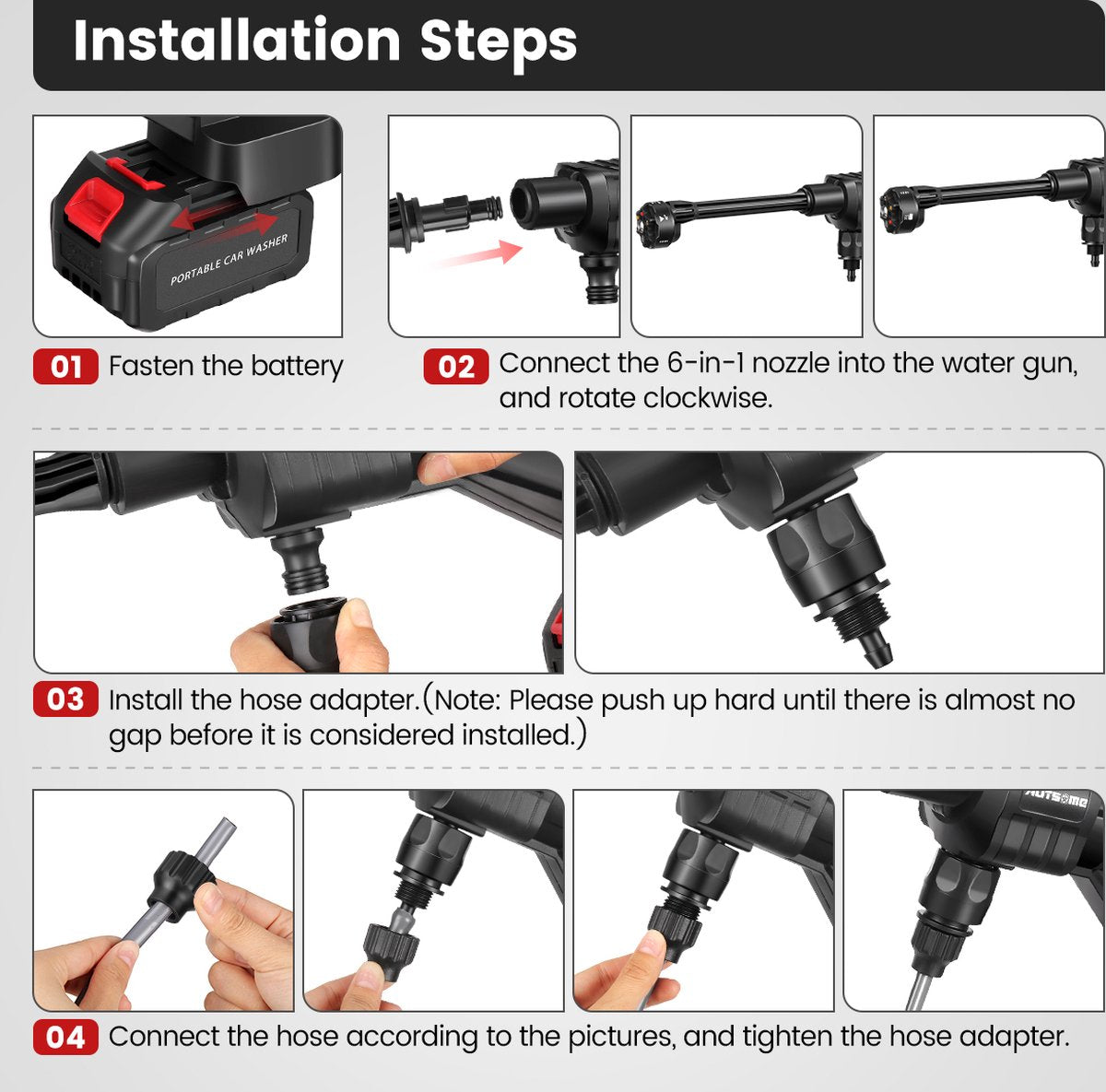 Installation Steps

PORTABLE CAR WASHER

01 Fasten the battery

02 Connect the 6-in-1 nozzle into the water gun, and rotate clockwise.

03 Install the hose adapter.(Note: Please push up hard until there is almost no gap before it is considered installed.)

AUTSOME

04 Connect the hose according to the pictures, and tighten the hose adapter.