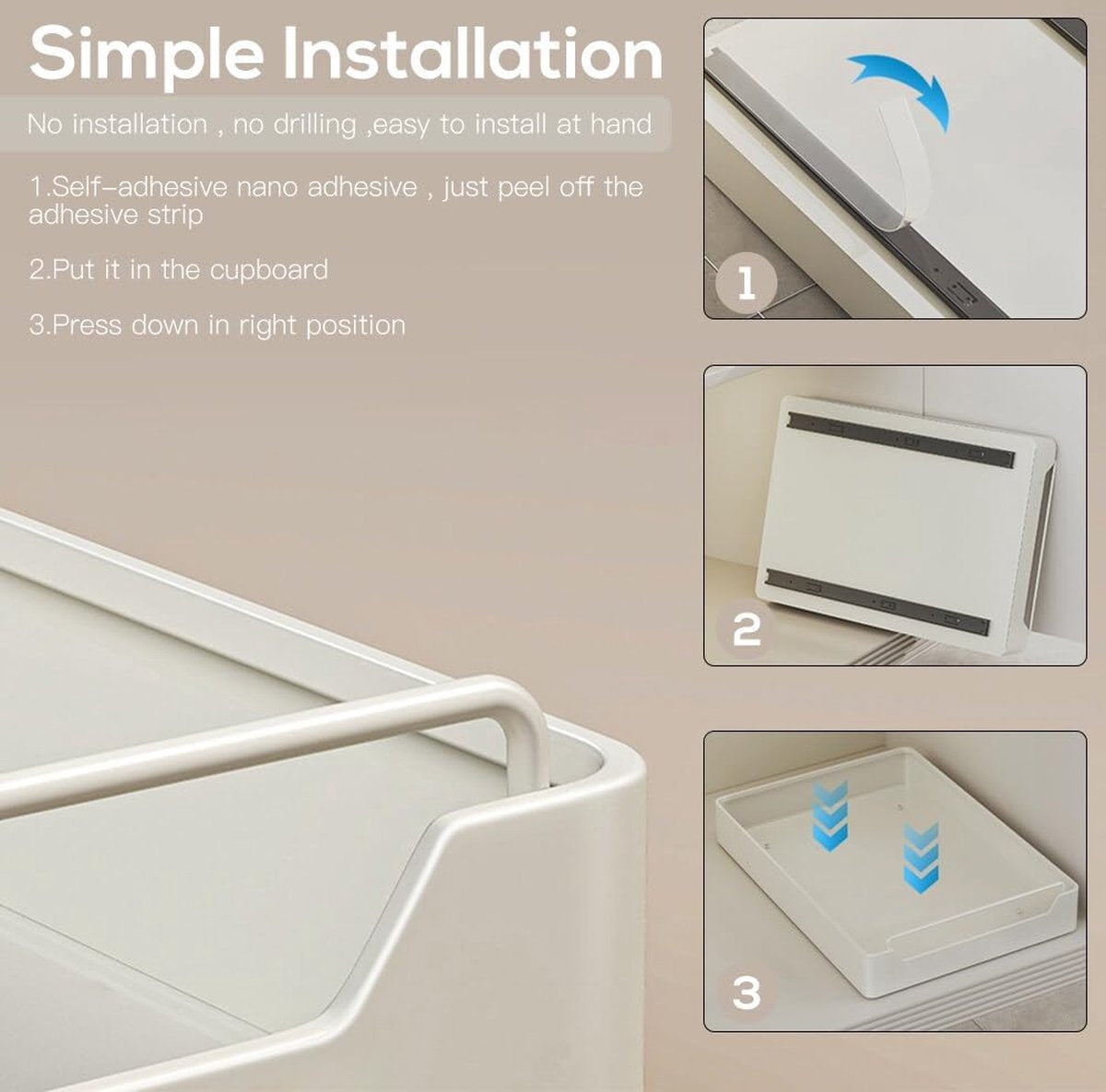 Simple Installation

No installation , no drilling ,easy to install at hand

1.Self-adhesive nano adhesive , just peel off the adhesive strip

2.Put it in the cupboard

3.Press down in right position

1

2

3