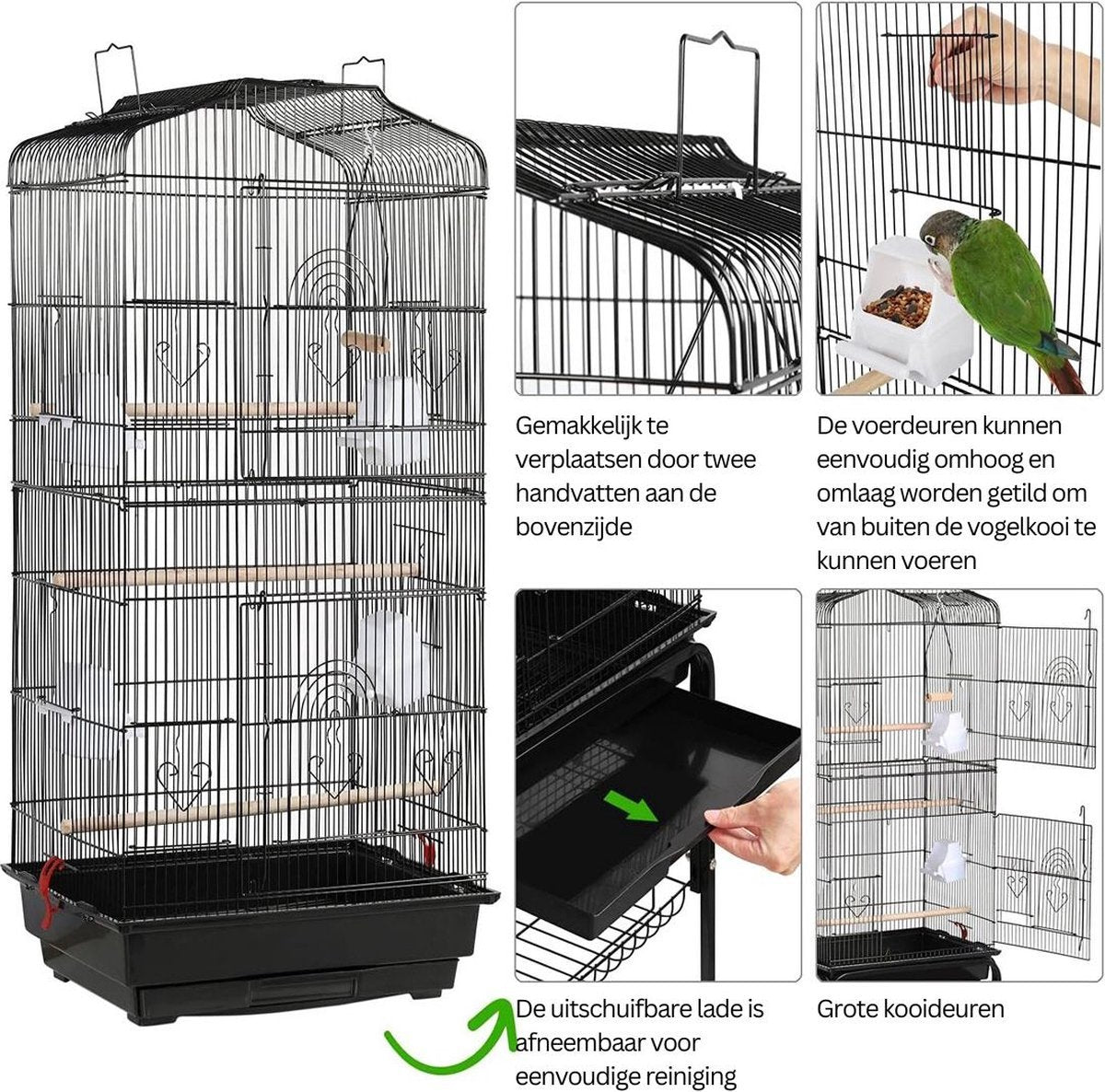 Gemakkelijk te verplaatsen door twee handvatten aan de bovenzijde

De voerdeuren kunnen eenvoudig omhoog en omlaag worden getild om van buiten de vogelkooi te kunnen voeren

De uitschuifbare lade is afneembaar voor eenvoudige reiniging

Grote kooideuren