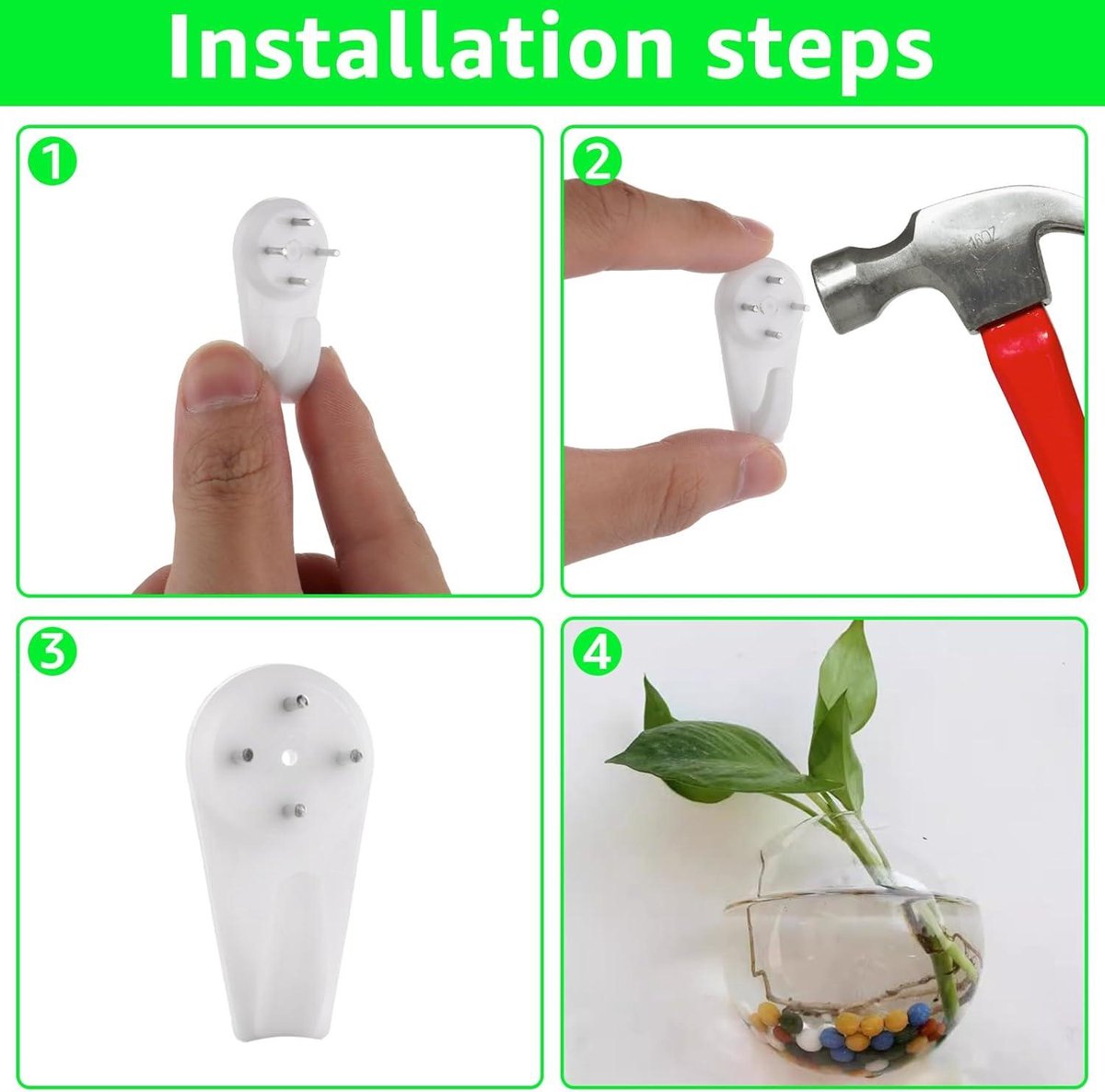 Installation steps

1

2

16OZ

3

4