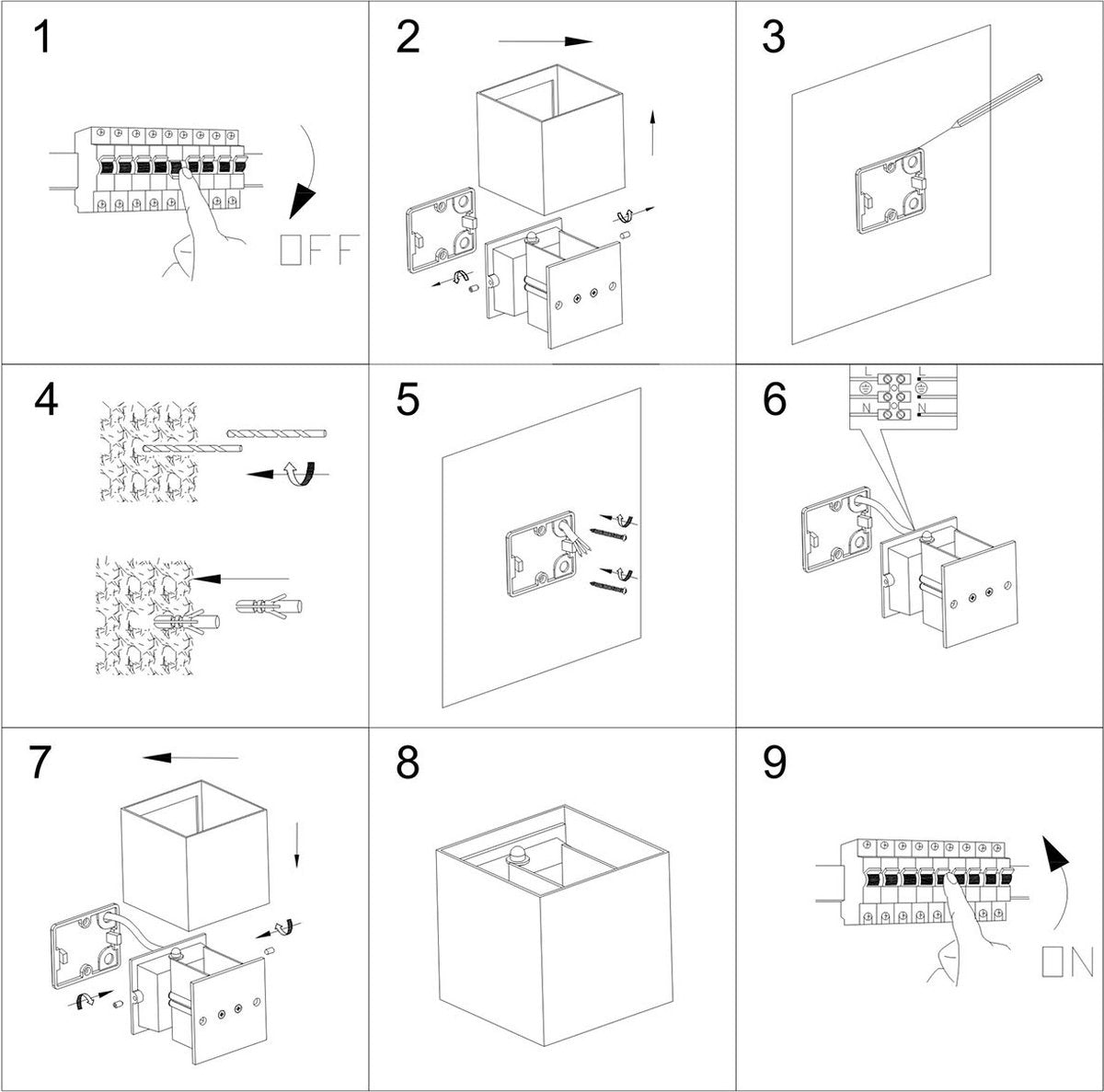 1

OFF

2

3

4

5

6

L

L

N

N

7

8

9

ON