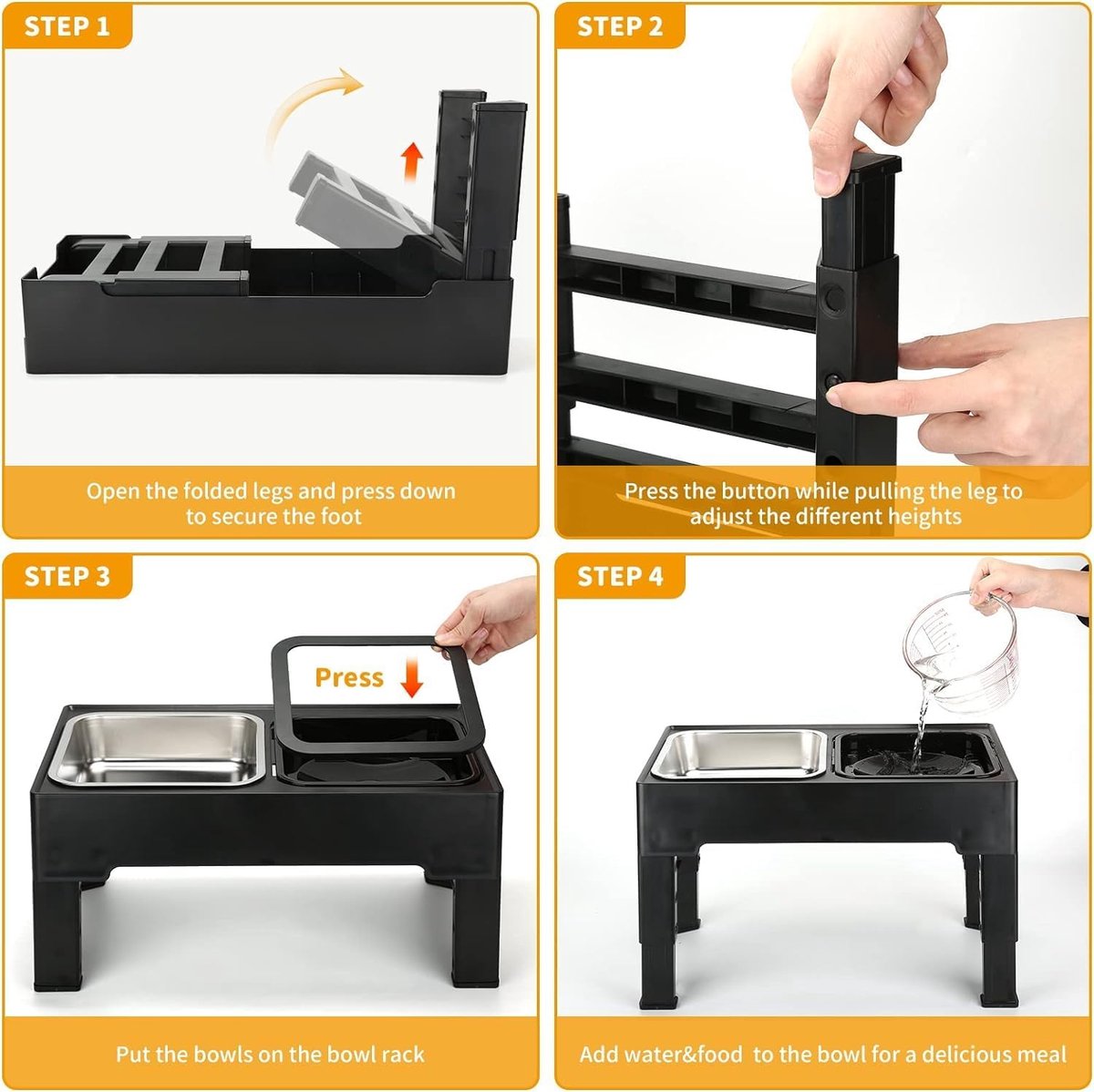 STEP 1

Open the folded legs and press down to secure the foot

STEP 2

Press the button while pulling the leg to adjust the different heights

STEP 3

Press

Put the bowls on the bowl rack

STEP 4

Add water&food to the bowl for a delicious meal