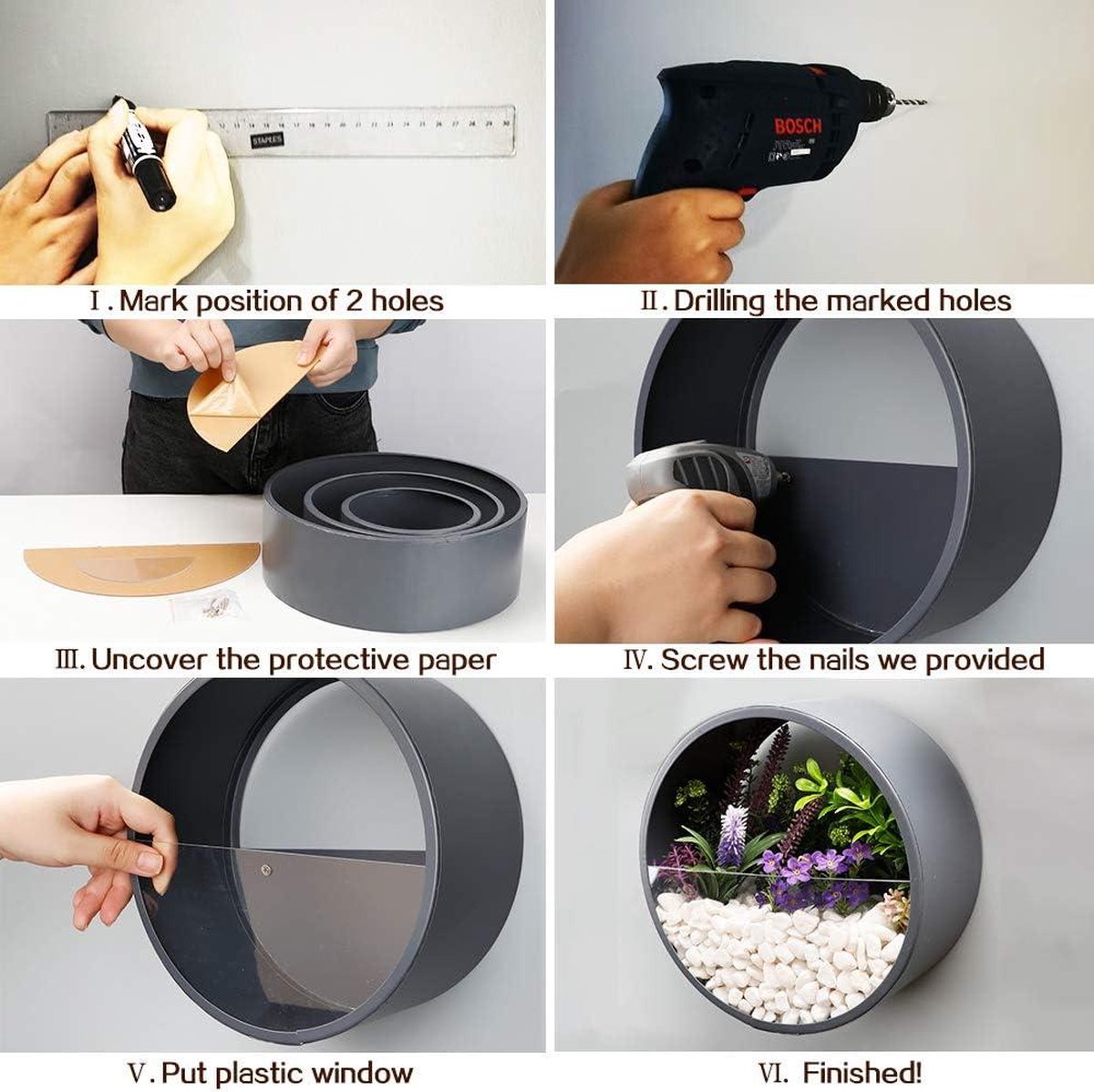 STAPLES

BOSCH

Ⅰ. Mark position of 2 holes

Ⅱ. Drilling the marked holes

Ⅲ. Uncover the protective paper

Ⅳ. Screw the nails we provided

Ⅴ. Put plastic window

Ⅵ. Finished!