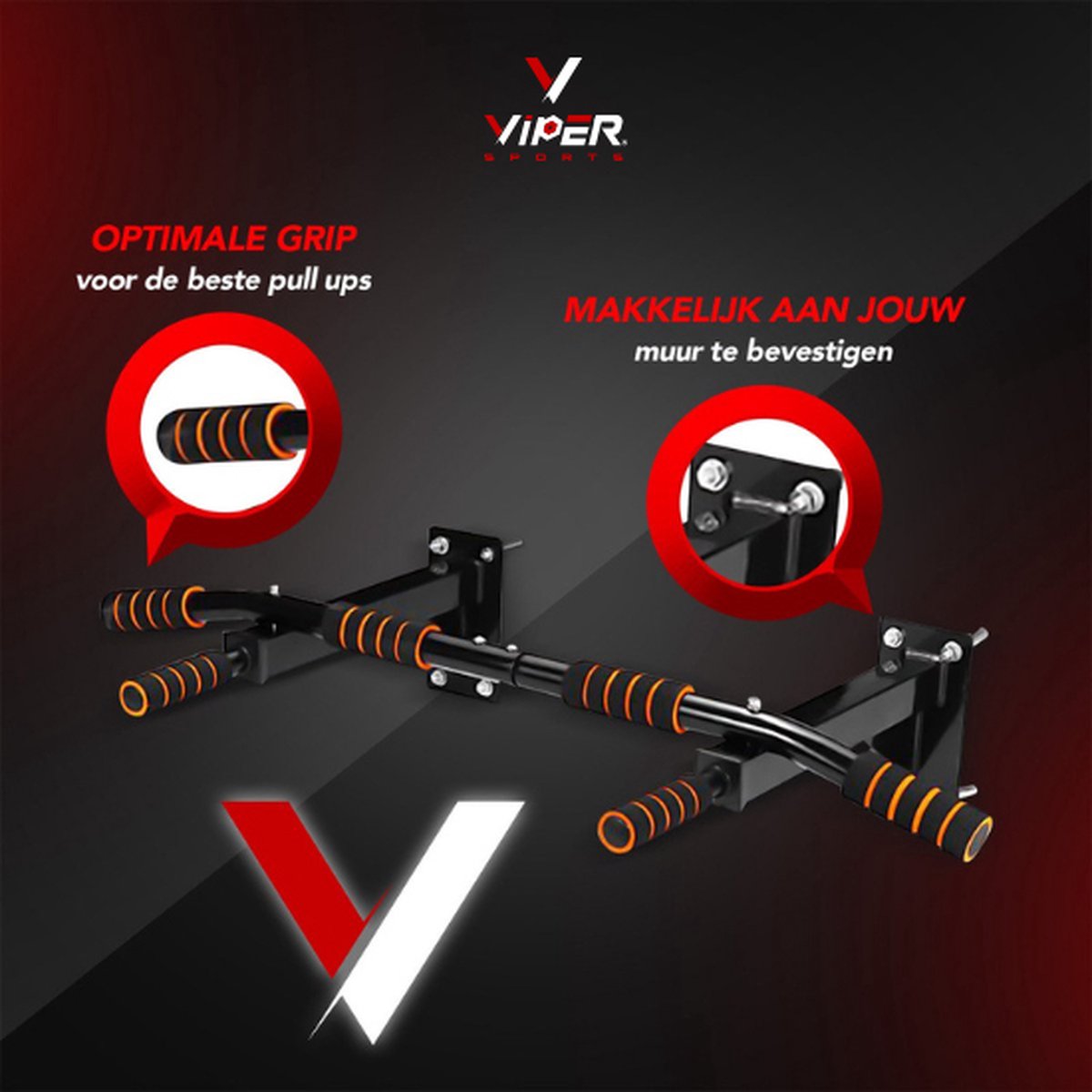 VIPER
SPORTS

OPTIMALE GRIP
voor de beste pull ups

MAKKELIJK AAN JOUW
muur te bevestigen