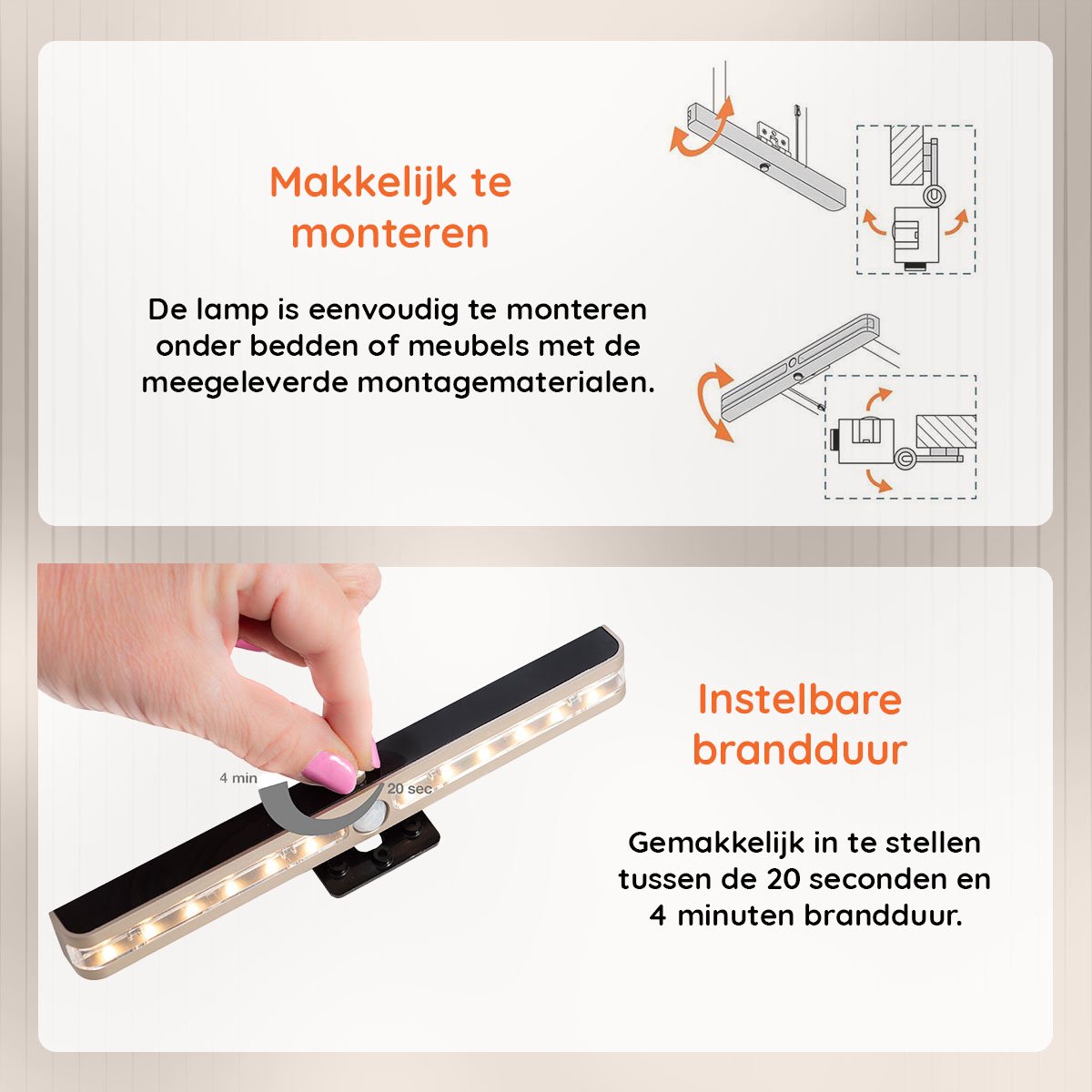 Makkelijk te monteren

De lamp is eenvoudig te monteren onder bedden of meubels met de meegeleverde montagematerialen.

4 min
20 sec

Instelbare brandduur

Gemakkelijk in te stellen tussen de 20 seconden en 4 minuten brandduur.