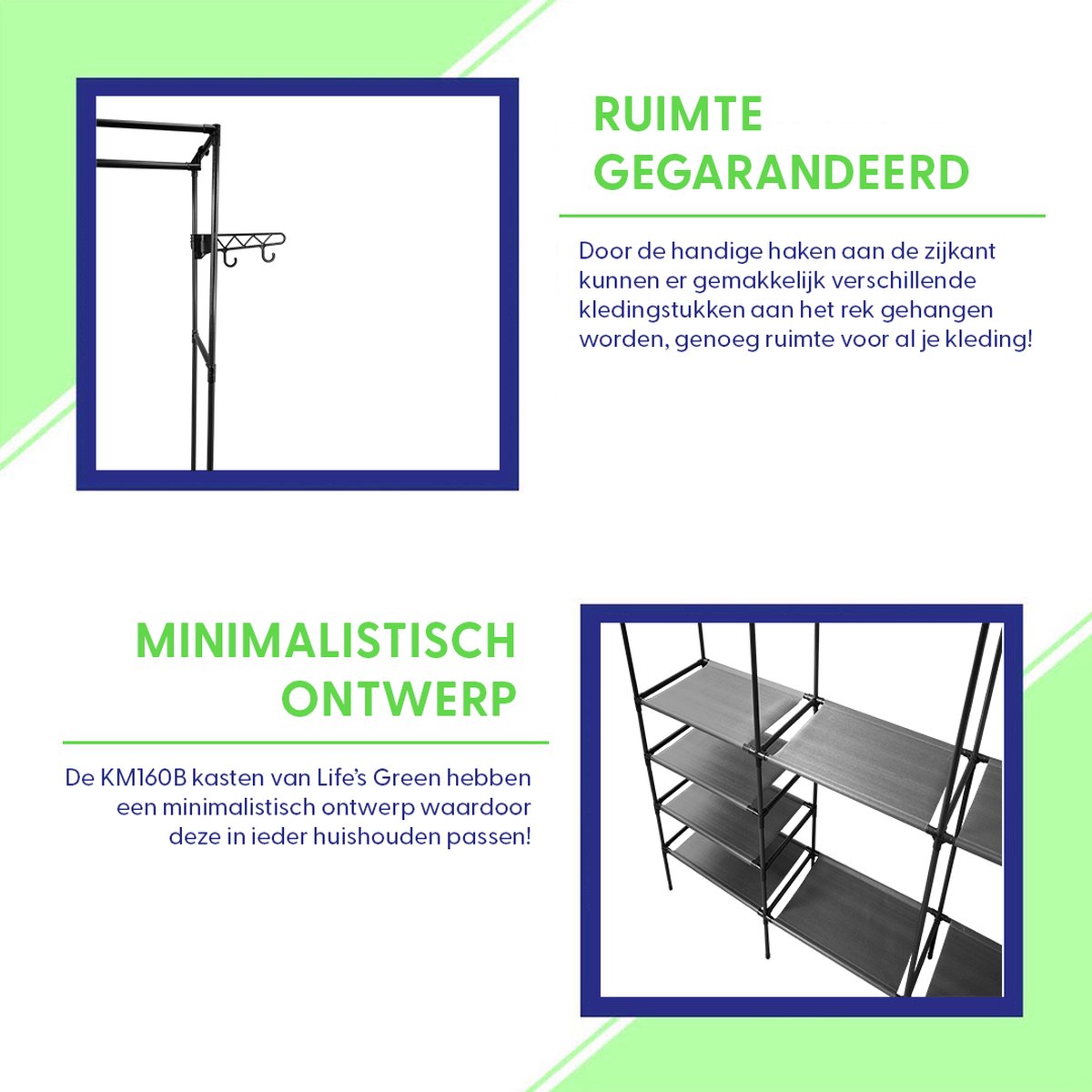 RUIMTE GEGARANDEERD

Door de handige haken aan de zijkant kunnen er gemakkelijk verschillende kledingstukken aan het rek gehangen worden, genoeg ruimte voor al je kleding!

MINIMALISTISCH ONTWERP

De KM160B kasten van Life's Green hebben een minimalistisch ontwerp waardoor deze in ieder huishouden passen!