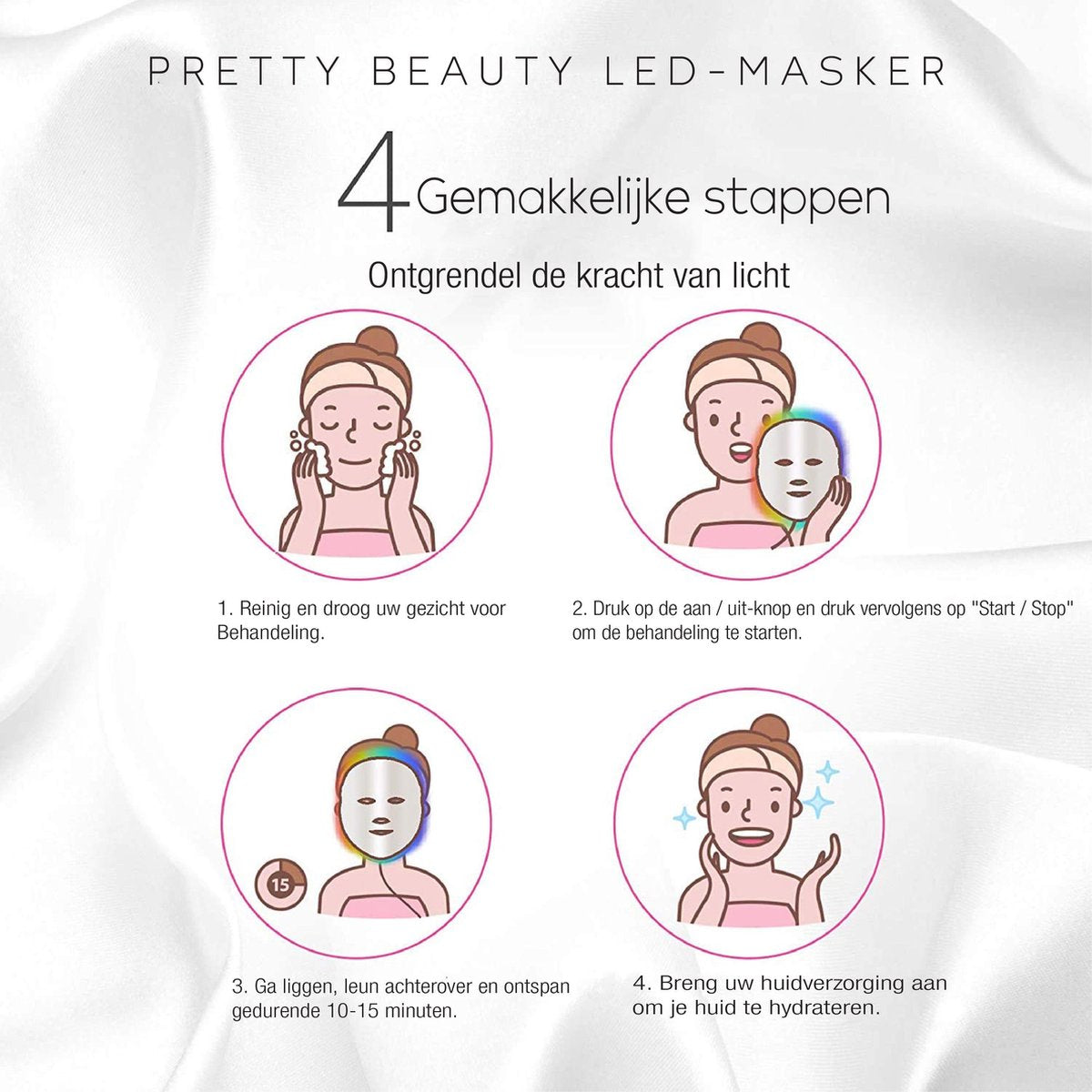 PRETTY BEAUTY LED-MASKER

4 Gemakkelijke stappen

Ontgrendel de kracht van licht

1. Reinig en droog uw gezicht voor Behandeling.

2. Druk op de aan / uit-knop en druk vervolgens op "Start / Stop" om de behandeling te starten.

15

3. Ga liggen, leun achterover en ontspan gedurende 10-15 minuten.

4. Breng uw huidverzorging aan om je huid te hydrateren.