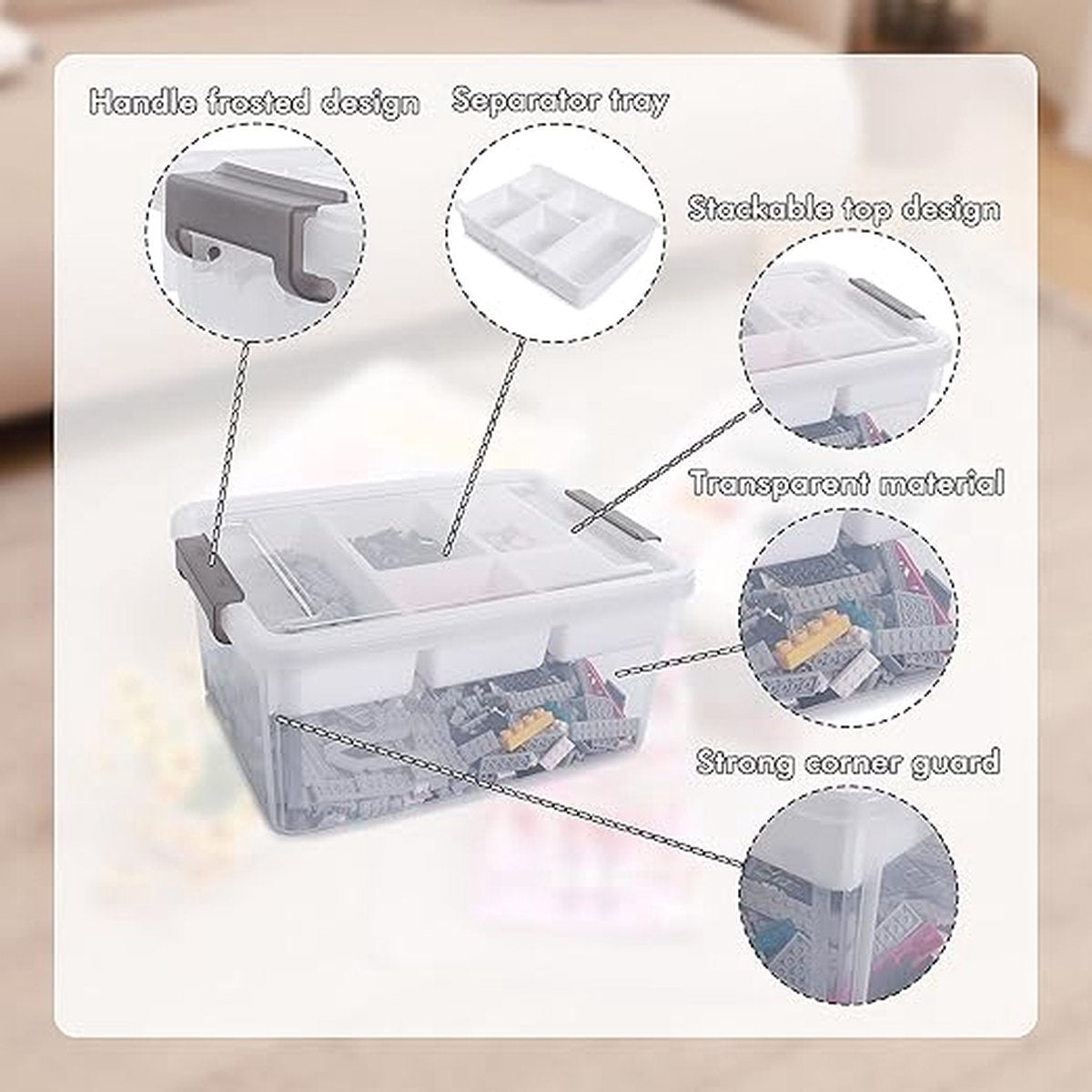 Handle frosted design

Separator tray

Stackable top design

Transparent material

Strong corner guard