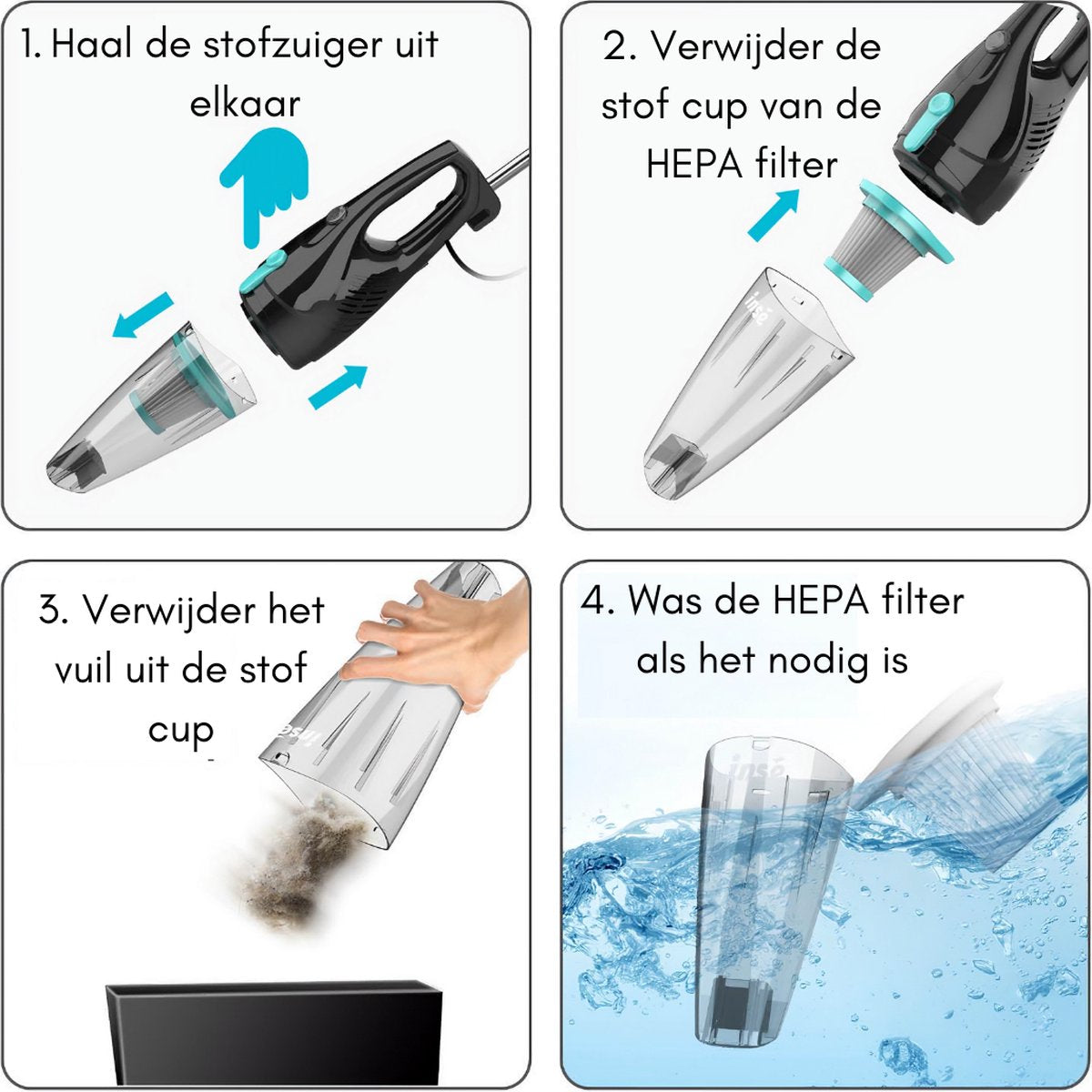 1. Haal de stofzuiger uit elkaar

2. Verwijder de stof cup van de HEPA filter

insé

3. Verwijder het vuil uit de stof cup

insé

4. Was de HEPA filter als het nodig is

insé