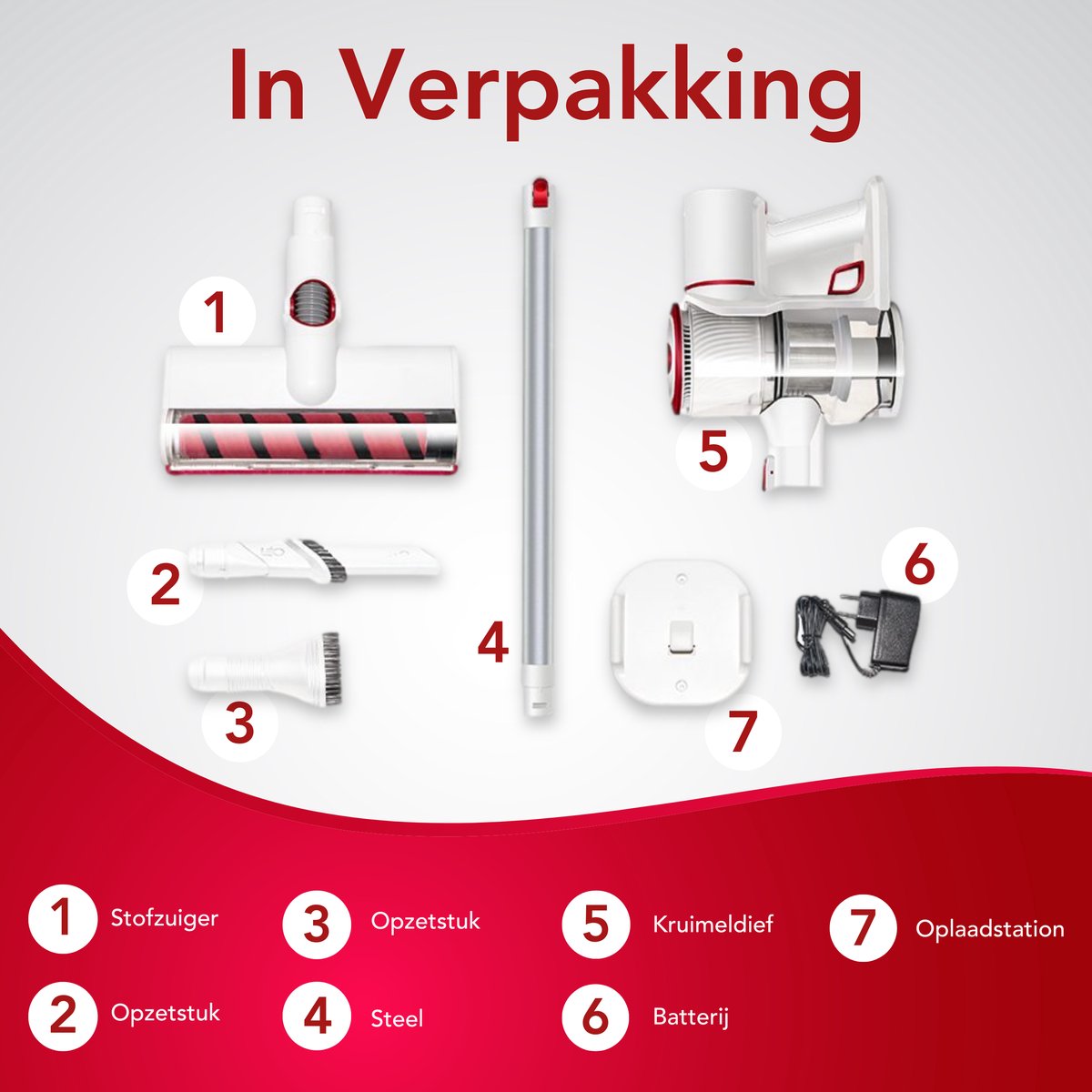 In Verpakking

1

2

3

4

5

6

7

1 Stofzuiger

2 Opzetstuk

3 Opzetstuk

4 Steel

5 Kruimeldief

6 Batterij

7 Oplaadstation