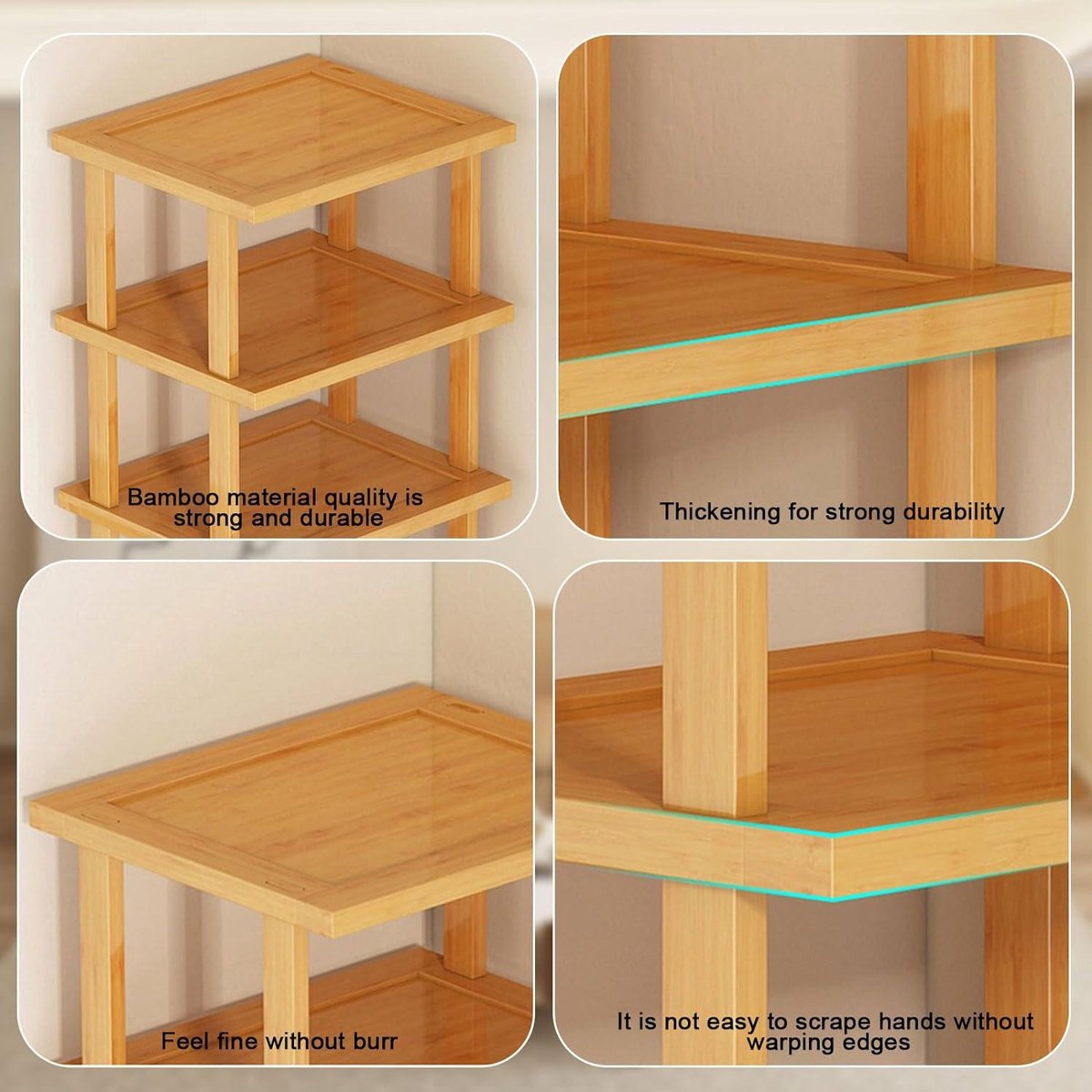 Bamboo material quality is strong and durable

Thickening for strong durability

Feel fine without burr

It is not easy to scrape hands without warping edges