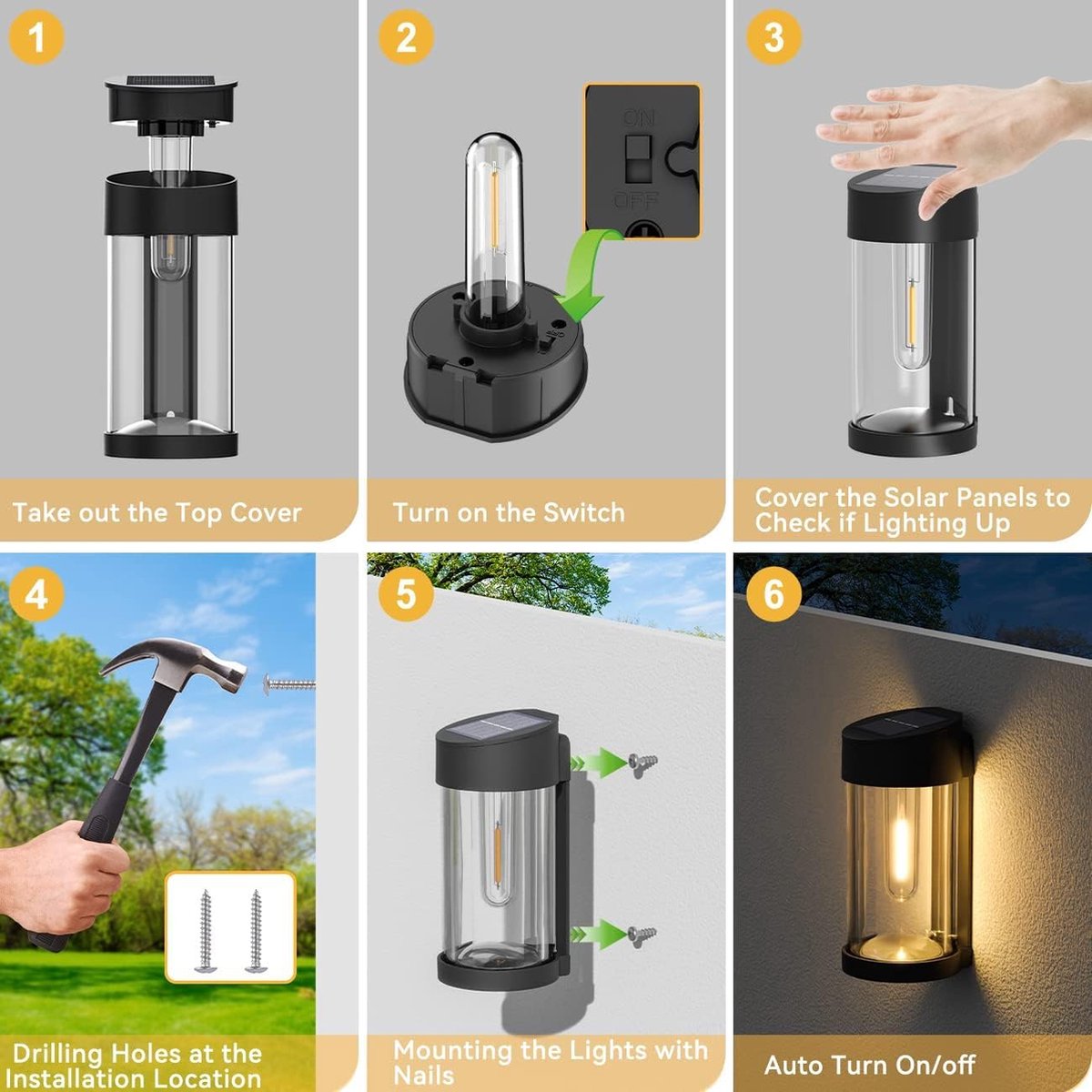 1

Take out the Top Cover

2

ON

OFF

Turn on the Switch

3

Cover the Solar Panels to Check if Lighting Up

4

Drilling Holes at the Installation Location

5

Mounting the Lights with Nails

6

Auto Turn On/off