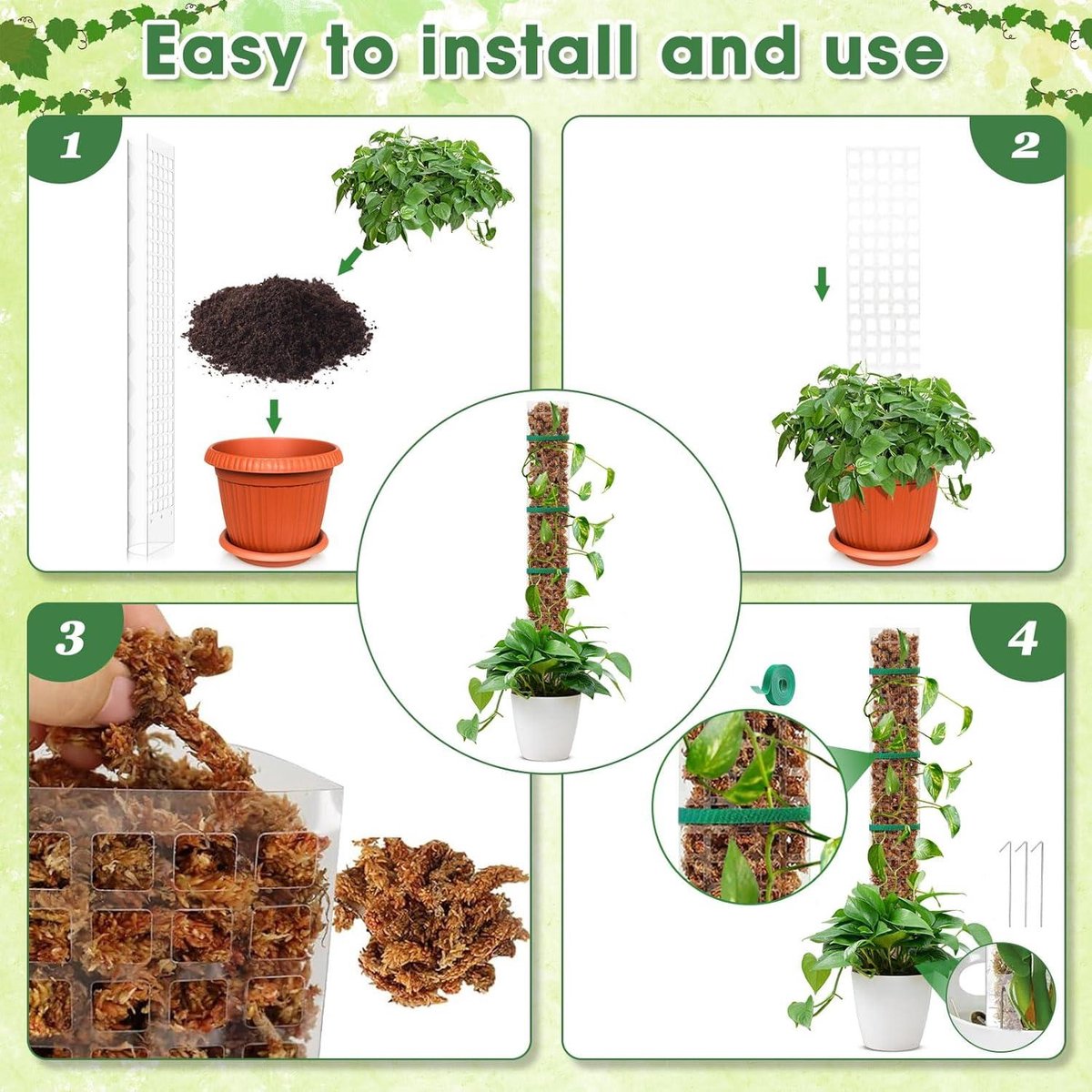 Easy to install and use

1

2

3

4