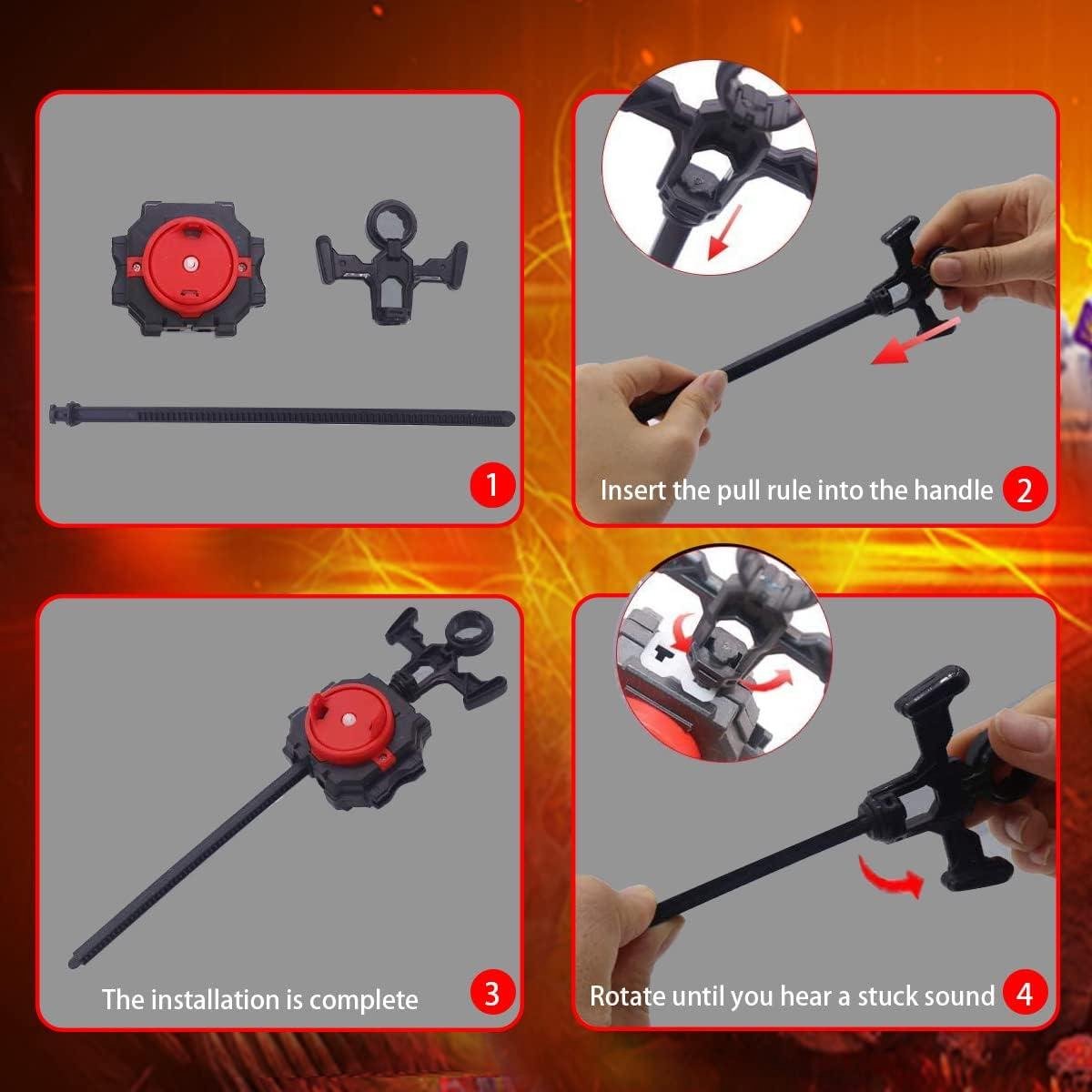 1

Insert the pull rule into the handle 2

The installation is complete 3

Rotate until you hear a stuck sound 4