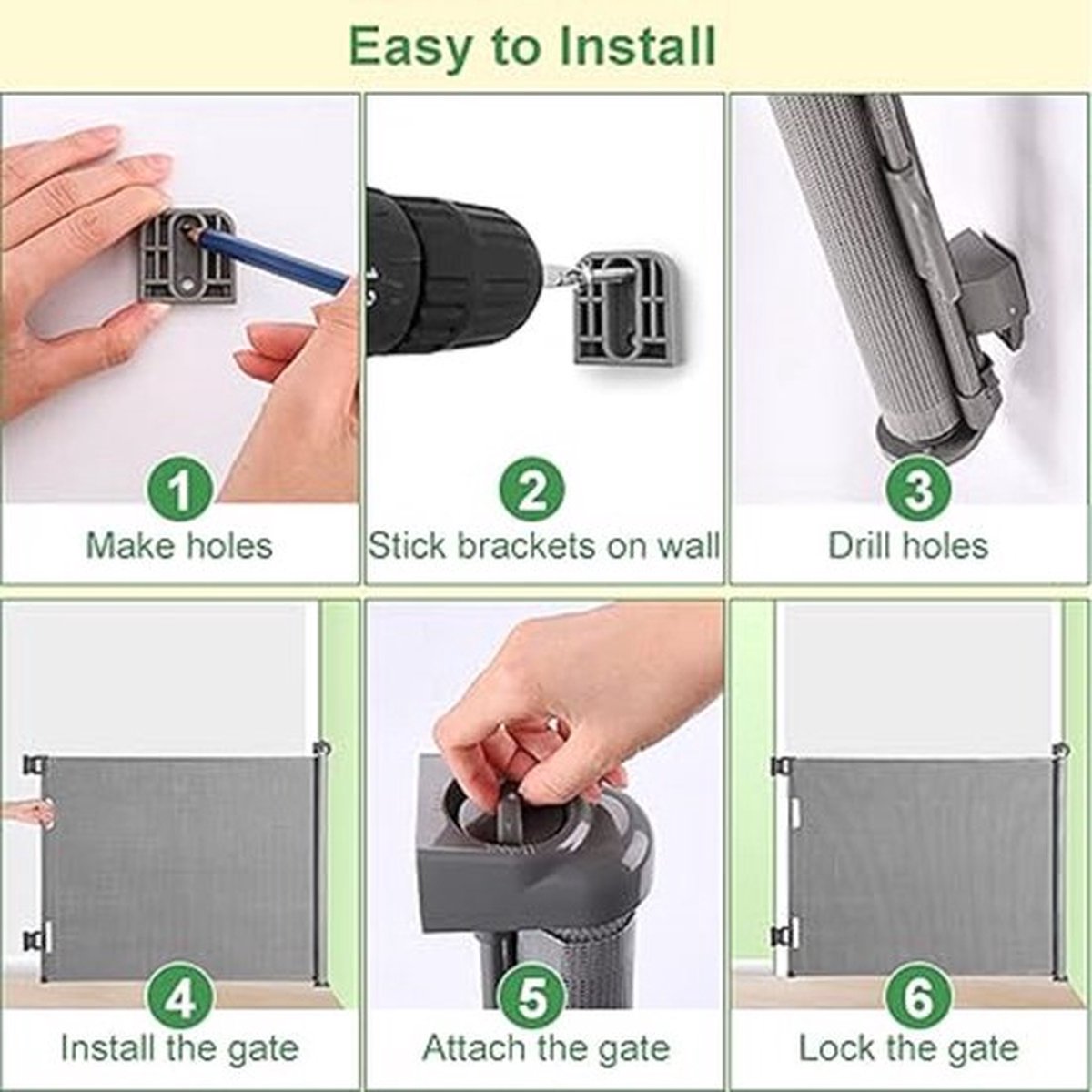 Easy to Install

1
Make holes

2
Stick brackets on wall

3
Drill holes

4
Install the gate

5
Attach the gate

6
Lock the gate