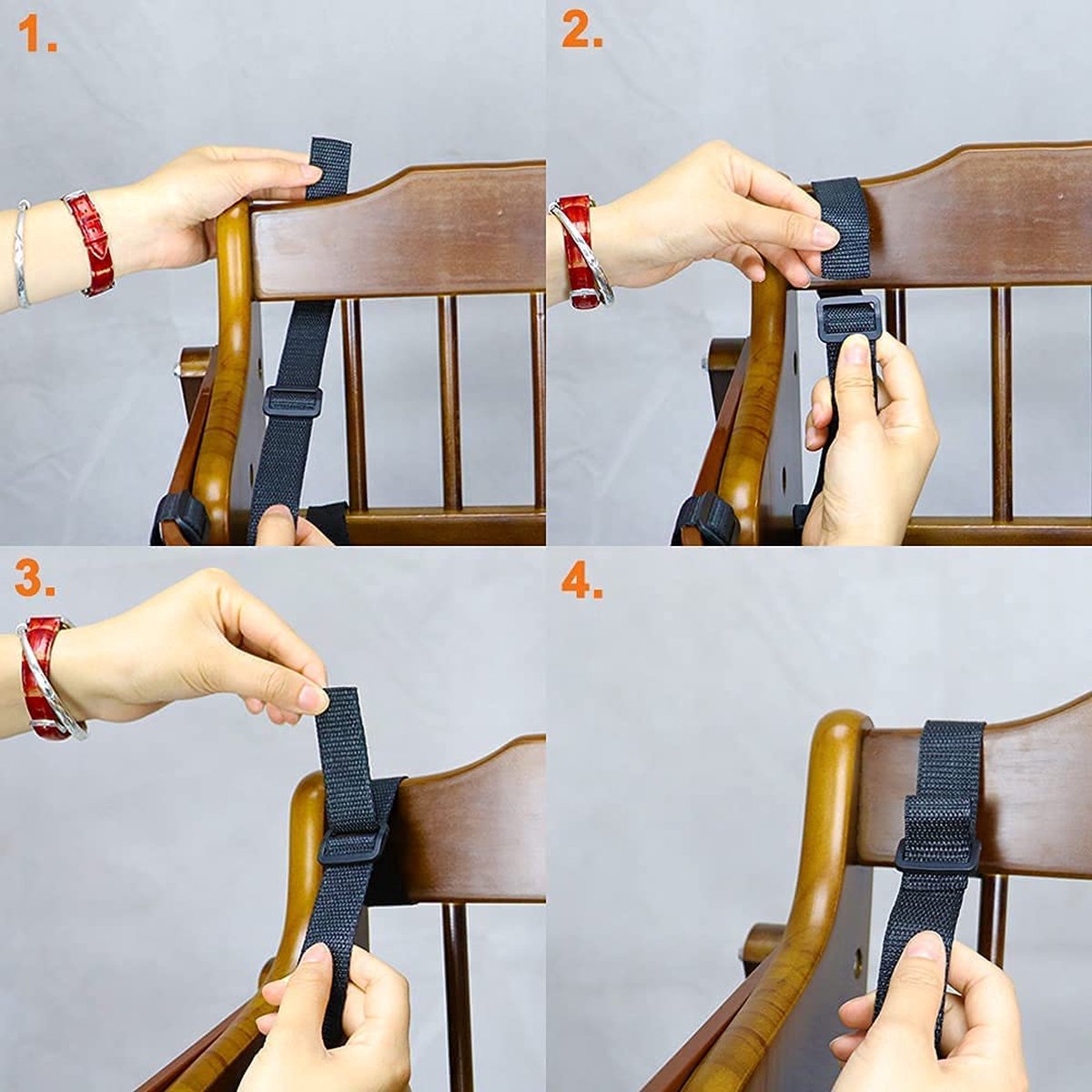 1.

2.

3.

4.