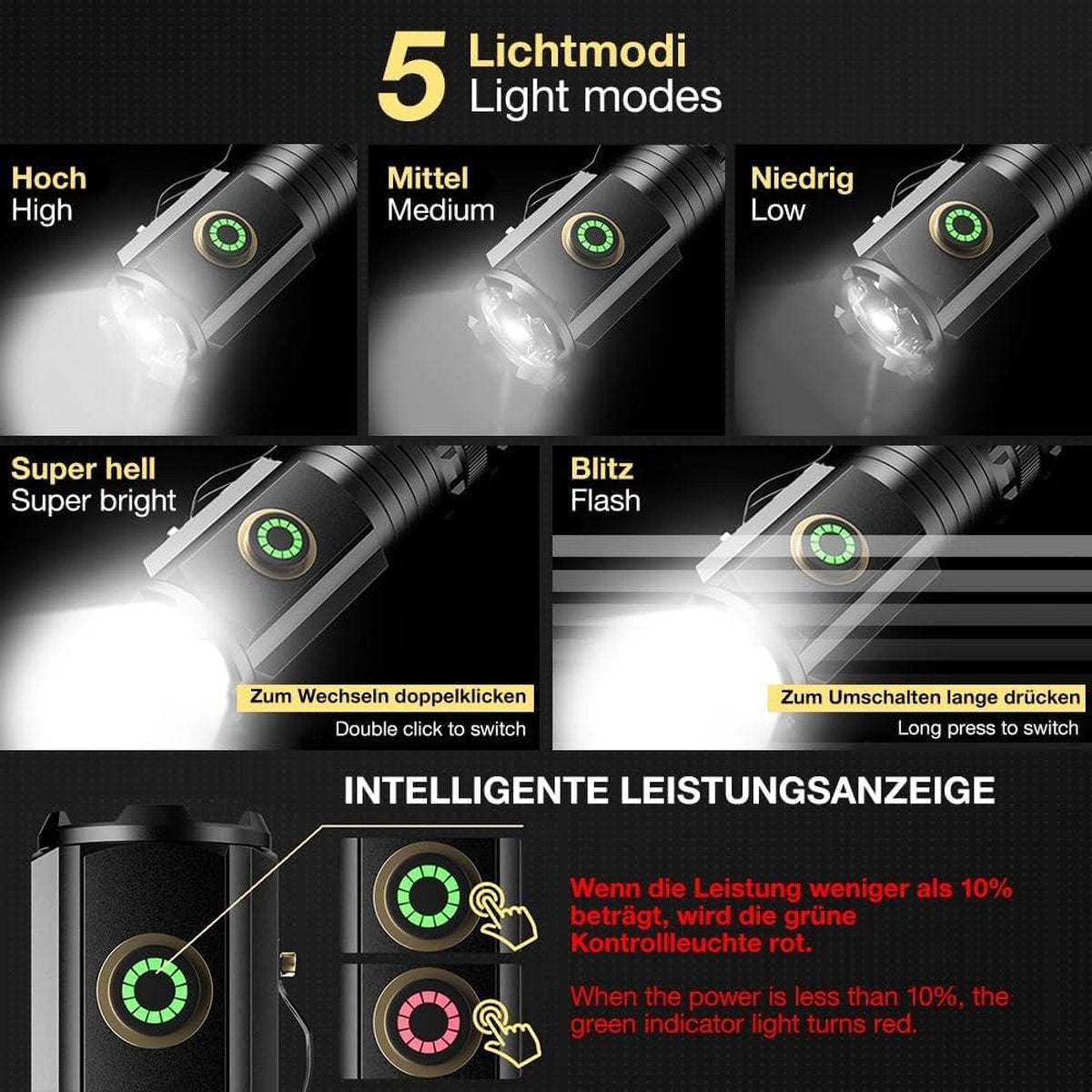 5 Lichtmodi
Light modes

Hoch
High

Mittel
Medium

Niedrig
Low

Super hell
Super bright

Zum Wechseln doppelklicken
Double click to switch

Blitz
Flash

Zum Umschalten lange drücken
Long press to switch

INTELLIGENTE LEISTUNGSANZEIGE

Wenn die Leistung weniger als 10% beträgt, wird die grüne Kontrollleuchte rot.

When the power is less than 10%, the green indicator light turns red.