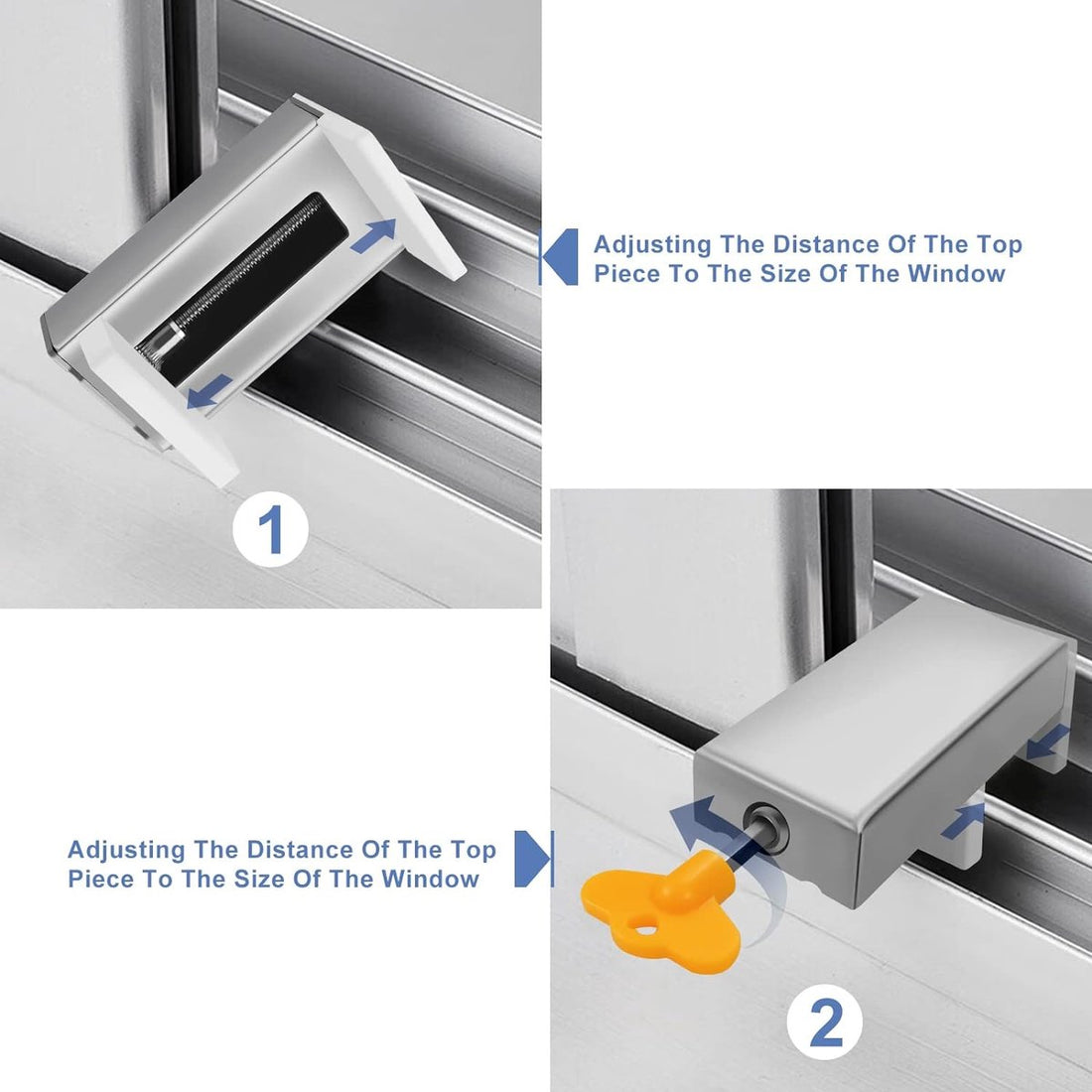 Adjusting The Distance Of The Top Piece To The Size Of The Window

1

Adjusting The Distance Of The Top Piece To The Size Of The Window

2