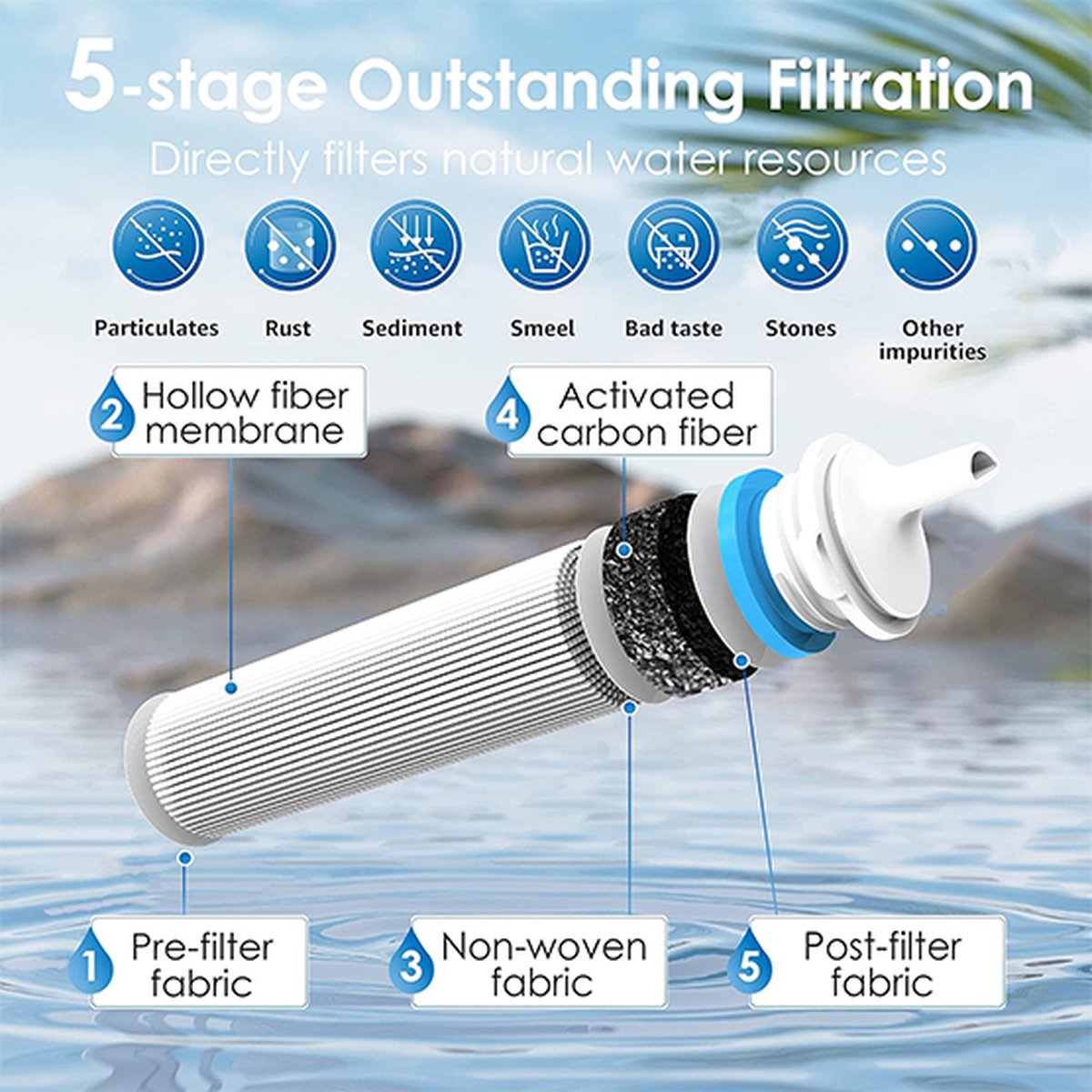 5-stage Outstanding Filtration

Directly filters natural water resources

Particulates

Rust

Sediment

Smeel

Bad taste

Stones

Other impurities

2 Hollow fiber membrane

4 Activated carbon fiber

1 Pre-filter fabric

3 Non-woven fabric

5 Post-filter fabric