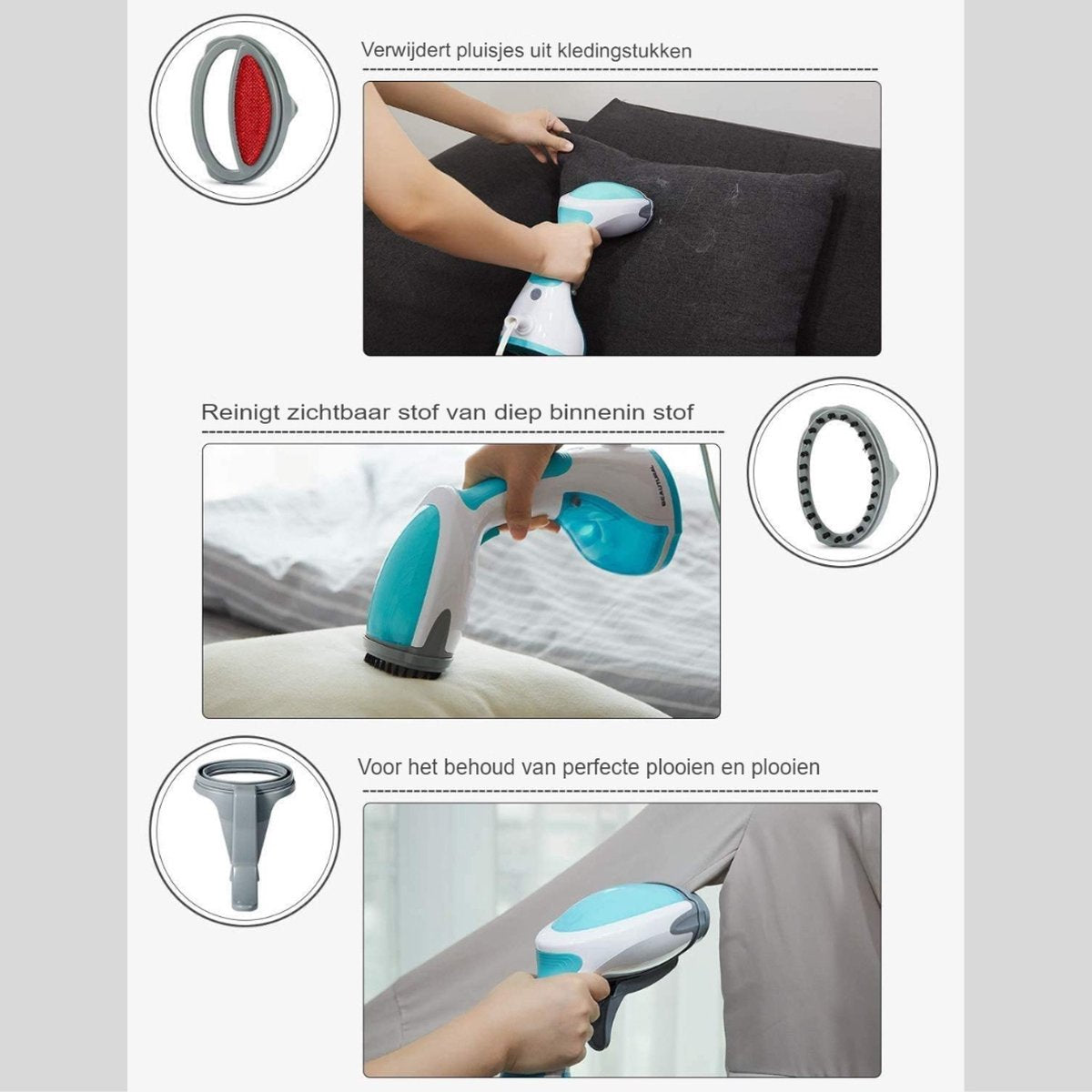 Verwijdert pluisjes uit kledingstukken

Reinigt zichtbaar stof van diep binnenin stof

BEAUTURAL

Voor het behoud van perfecte plooien en plooien