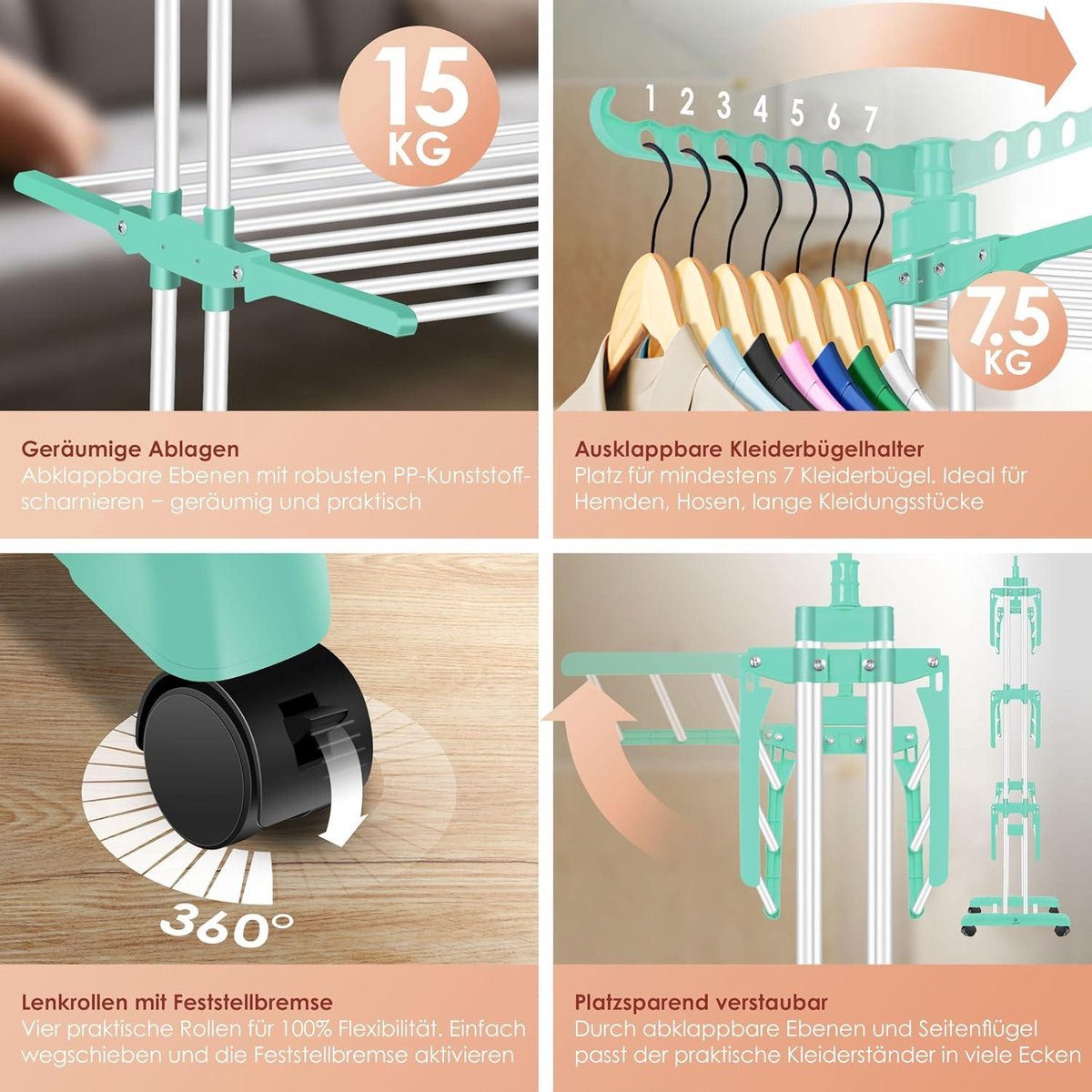 15 KG

Geräumige Ablagen
Abklappbare Ebenen mit robusten PP-Kunststoffscharnieren – geräumig und praktisch

1 2 3 4 5 6 7

7.5 KG

Ausklappbare Kleiderbügelhalter
Platz für mindestens 7 Kleiderbügel. Ideal für Hemden, Hosen, lange Kleidungsstücke

360°

Lenkrollen mit Feststellbremse
Vier praktische Rollen für 100% Flexibilität. Einfach wegschieben und die Feststellbremse aktivieren

Platzsparend verstaubar
Durch abklappbare Ebenen und Seitenflügel passt der praktische Kleiderständer in viele Ecken