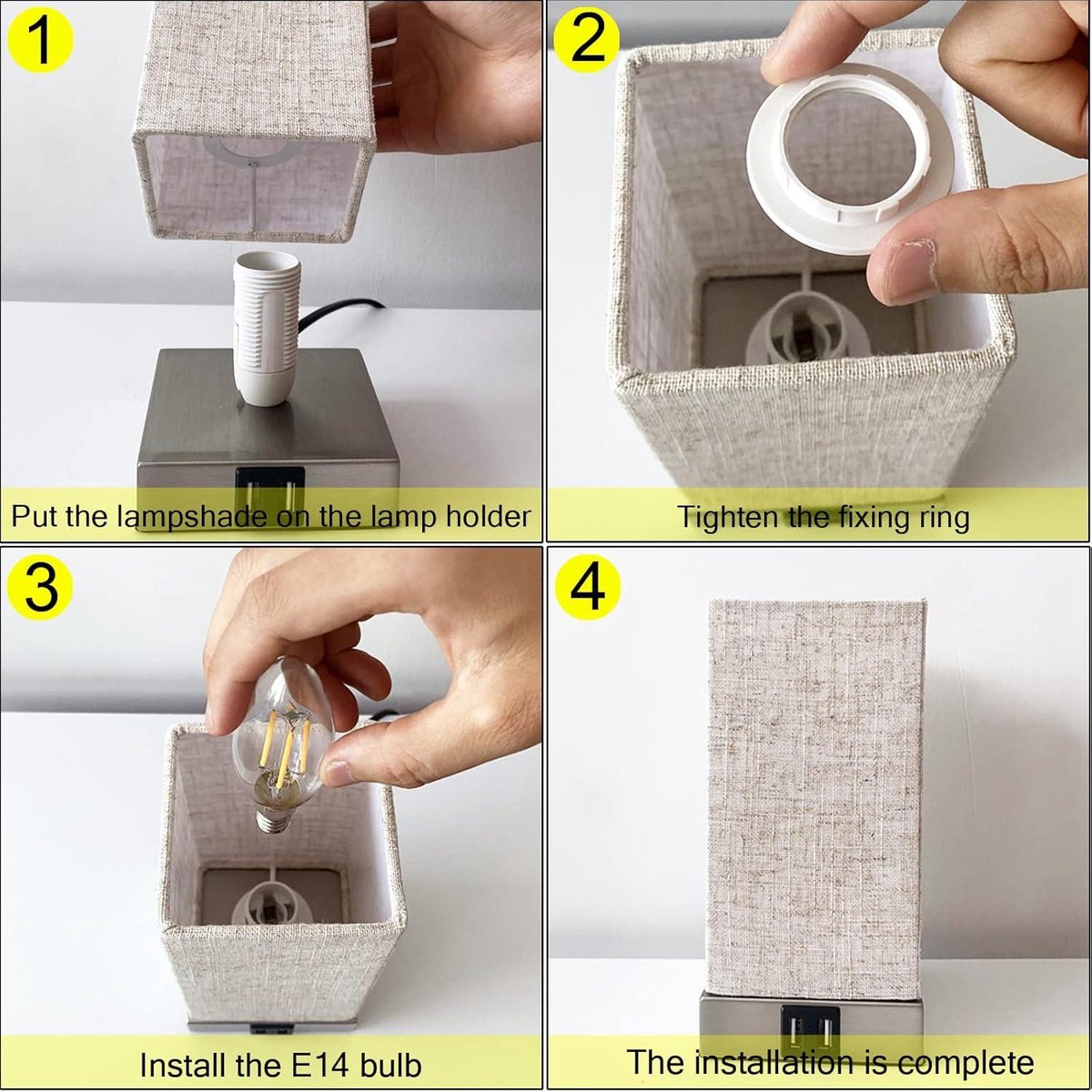 1
Put the lampshade on the lamp holder

2
Tighten the fixing ring

3
Install the E14 bulb

4
The installation is complete