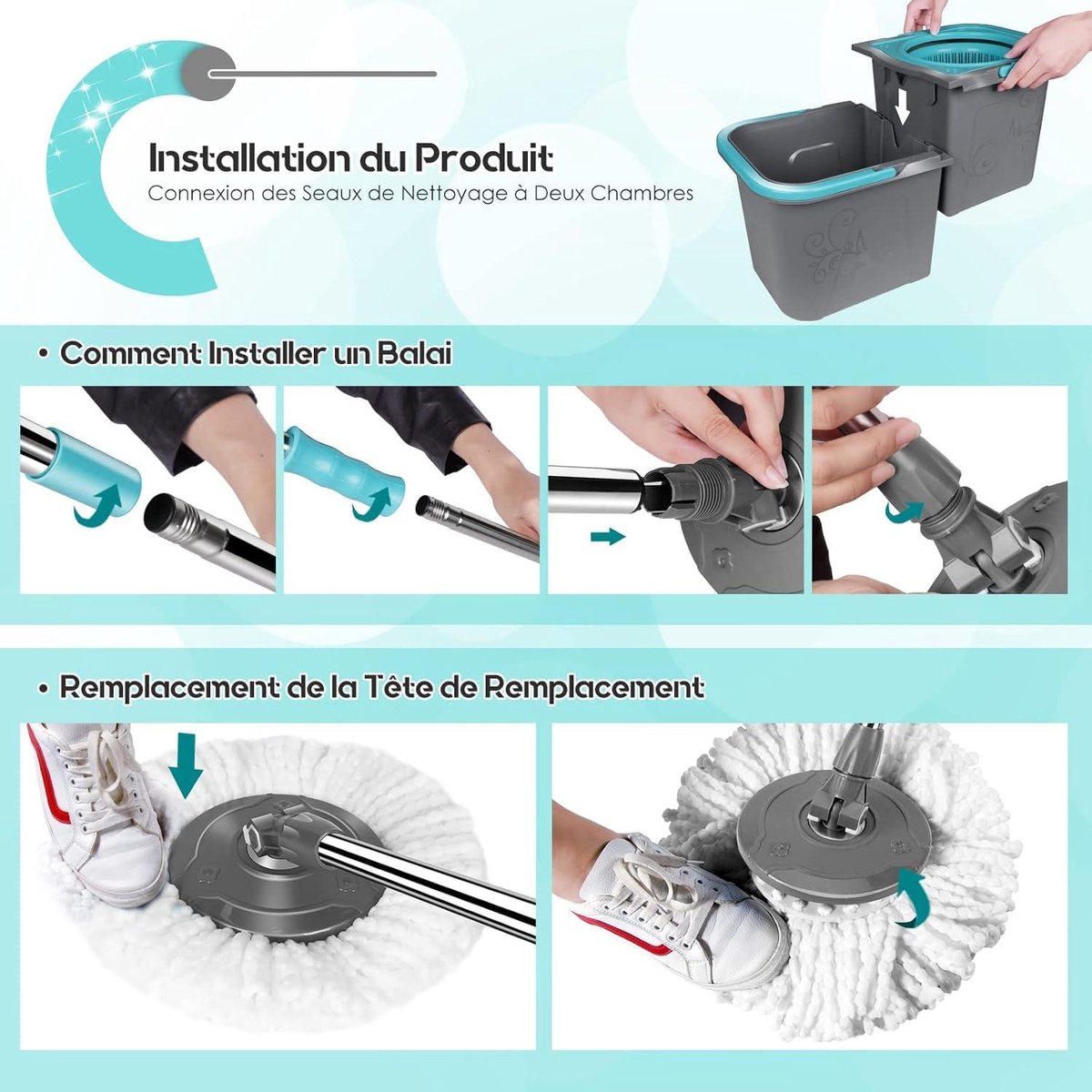 Installation du Produit
Connexion des Seaux de Nettoyage à Deux Chambres

• Comment Installer un Balai

• Remplacement de la Tête de Remplacement