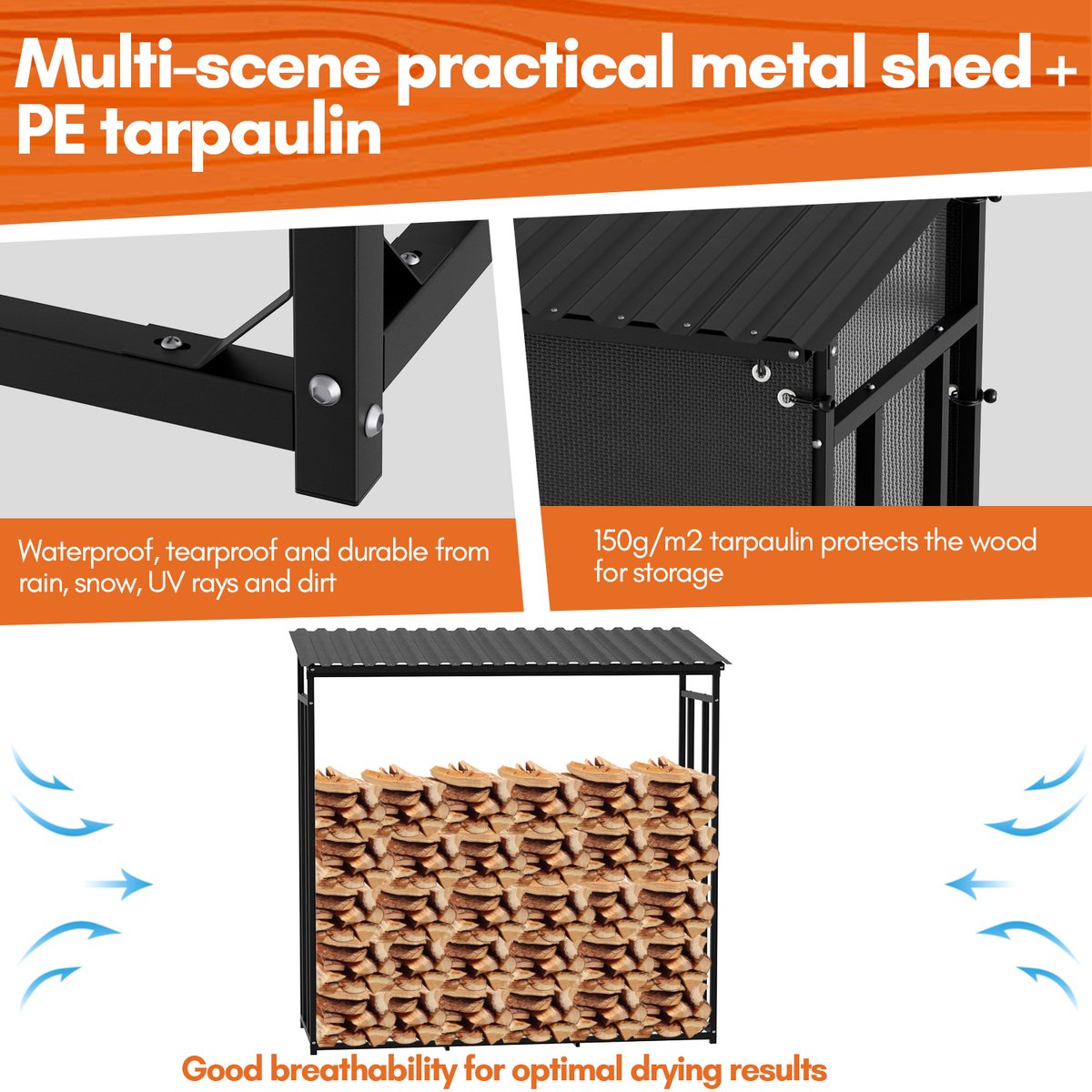 Multi-scene practical metal shed + PE tarpaulin

Waterproof, tearproof and durable from rain, snow, UV rays and dirt

150g/m2 tarpaulin protects the wood for storage

Good breathability for optimal drying results