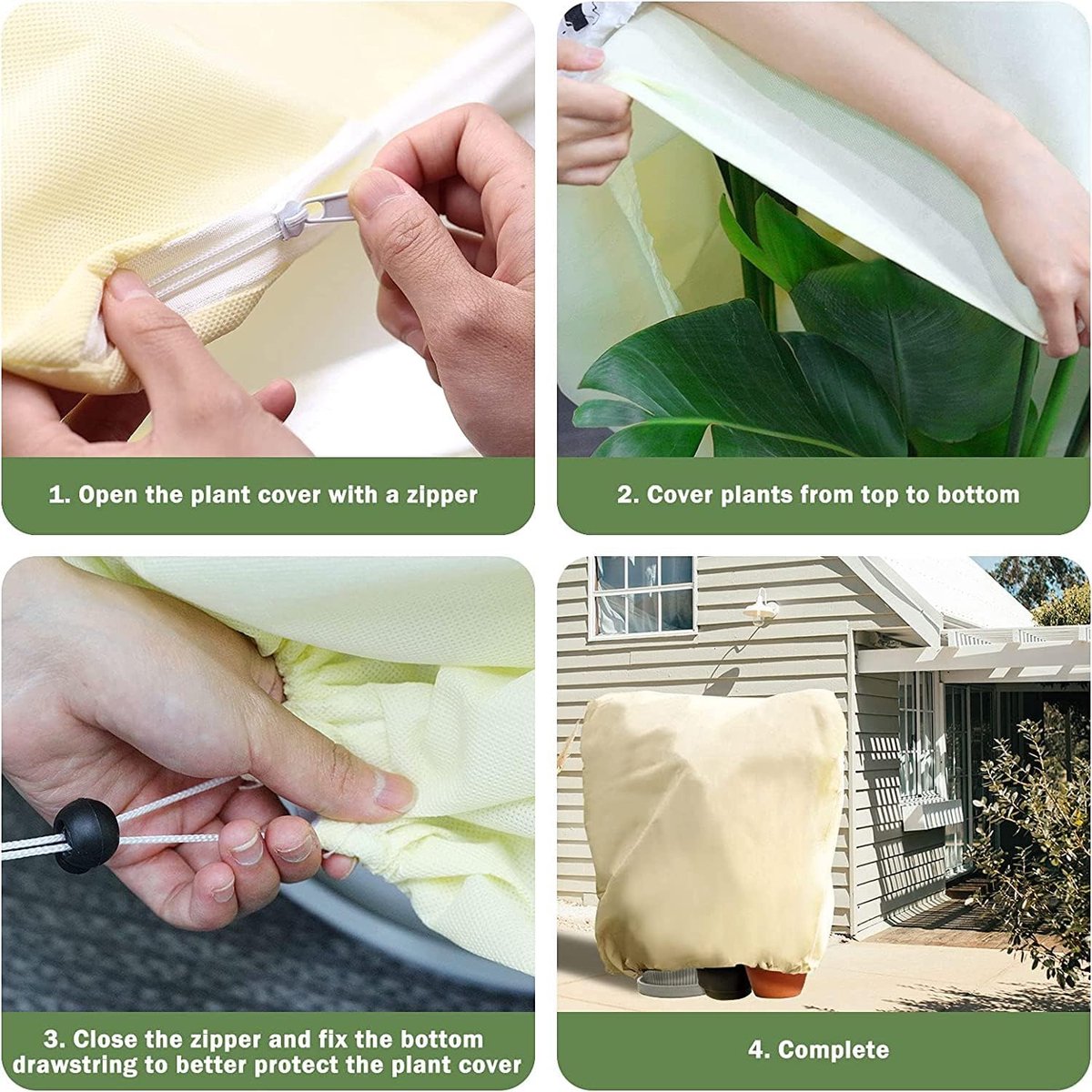 1. Open the plant cover with a zipper

2. Cover plants from top to bottom

3. Close the zipper and fix the bottom drawstring to better protect the plant cover

4. Complete