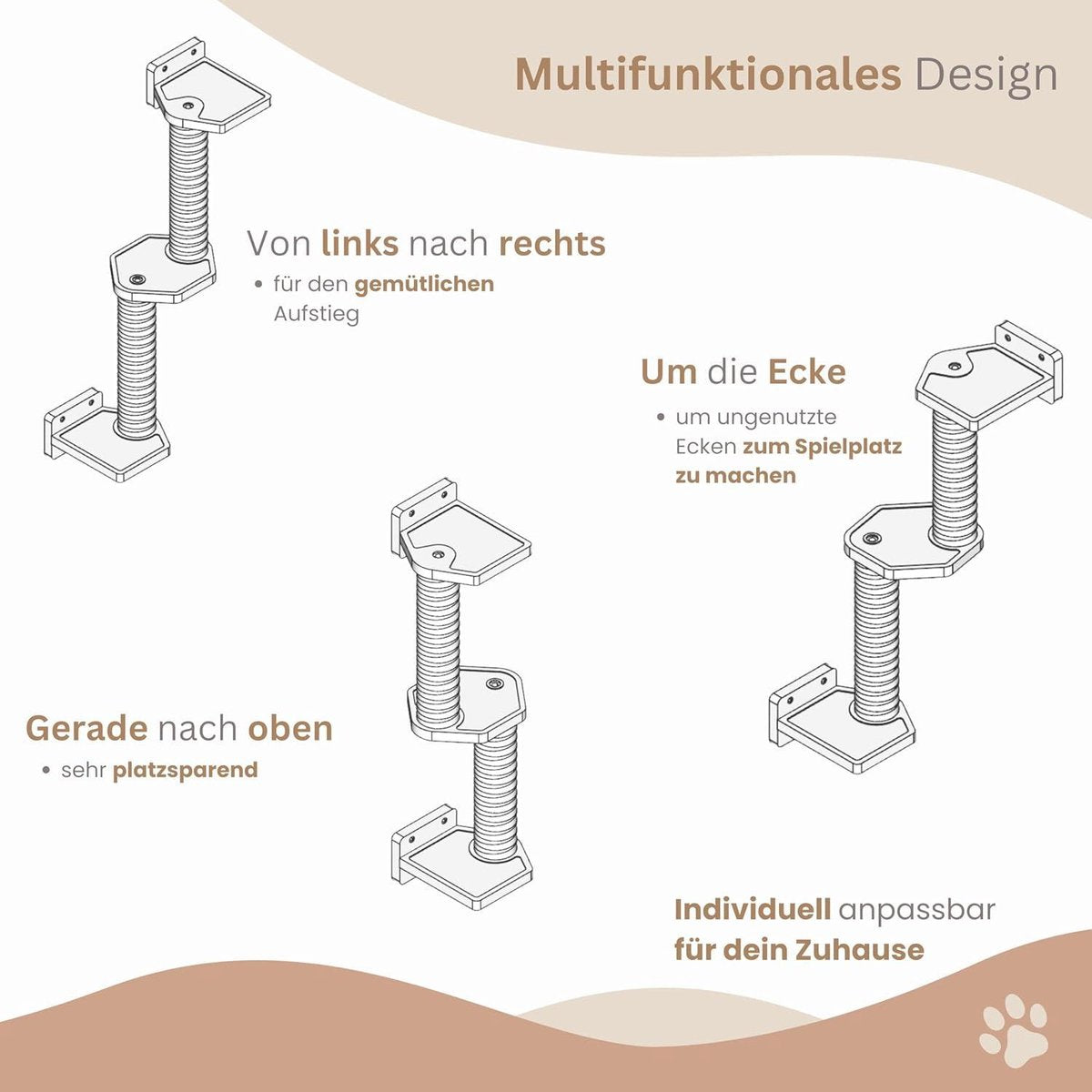 Multifunktionales Design

Von links nach rechts
• für den gemütlichen Aufstieg

Um die Ecke
• um ungenutzte Ecken zum Spielplatz zu machen

Gerade nach oben
• sehr platzsparend

Individuell anpassbar für dein Zuhause