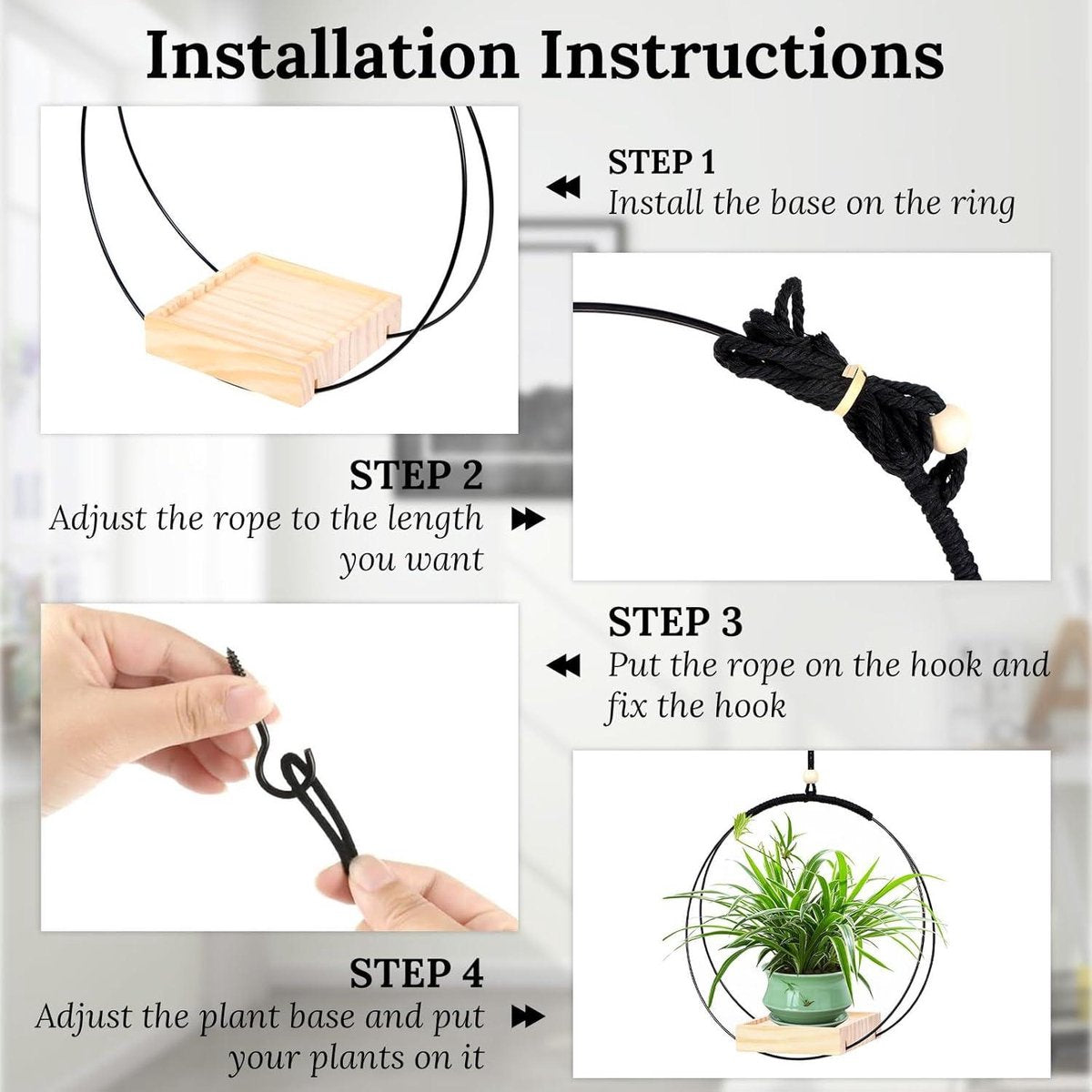 Installation Instructions

STEP 1
Install the base on the ring

STEP 2
Adjust the rope to the length you want

STEP 3
Put the rope on the hook and fix the hook

STEP 4
Adjust the plant base and put your plants on it