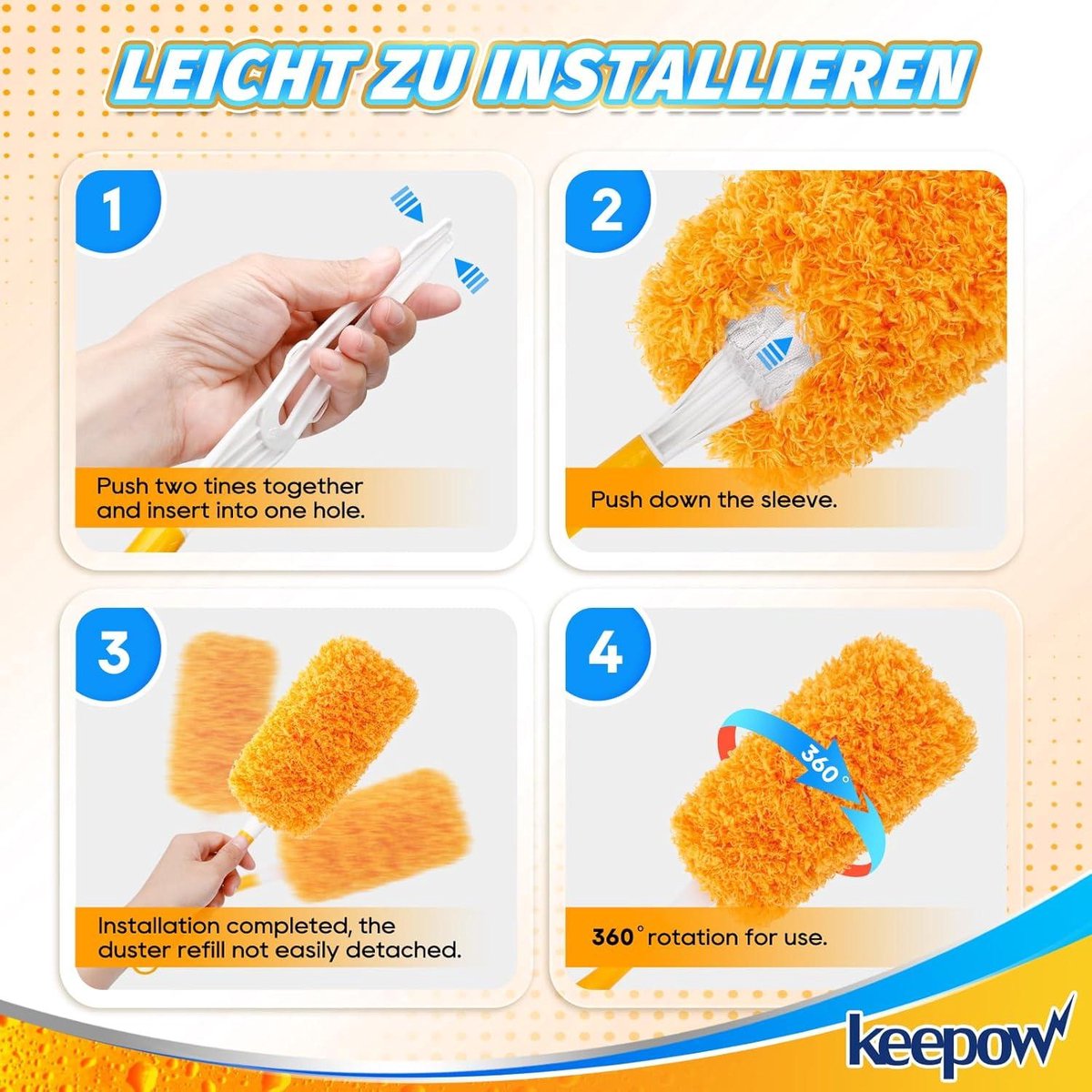 LEICHT ZU INSTALLIEREN

1

Push two tines together and insert into one hole.

2

Push down the sleeve.

3

Installation completed, the duster refill not easily detached.

4

360°

360° rotation for use.

keepow