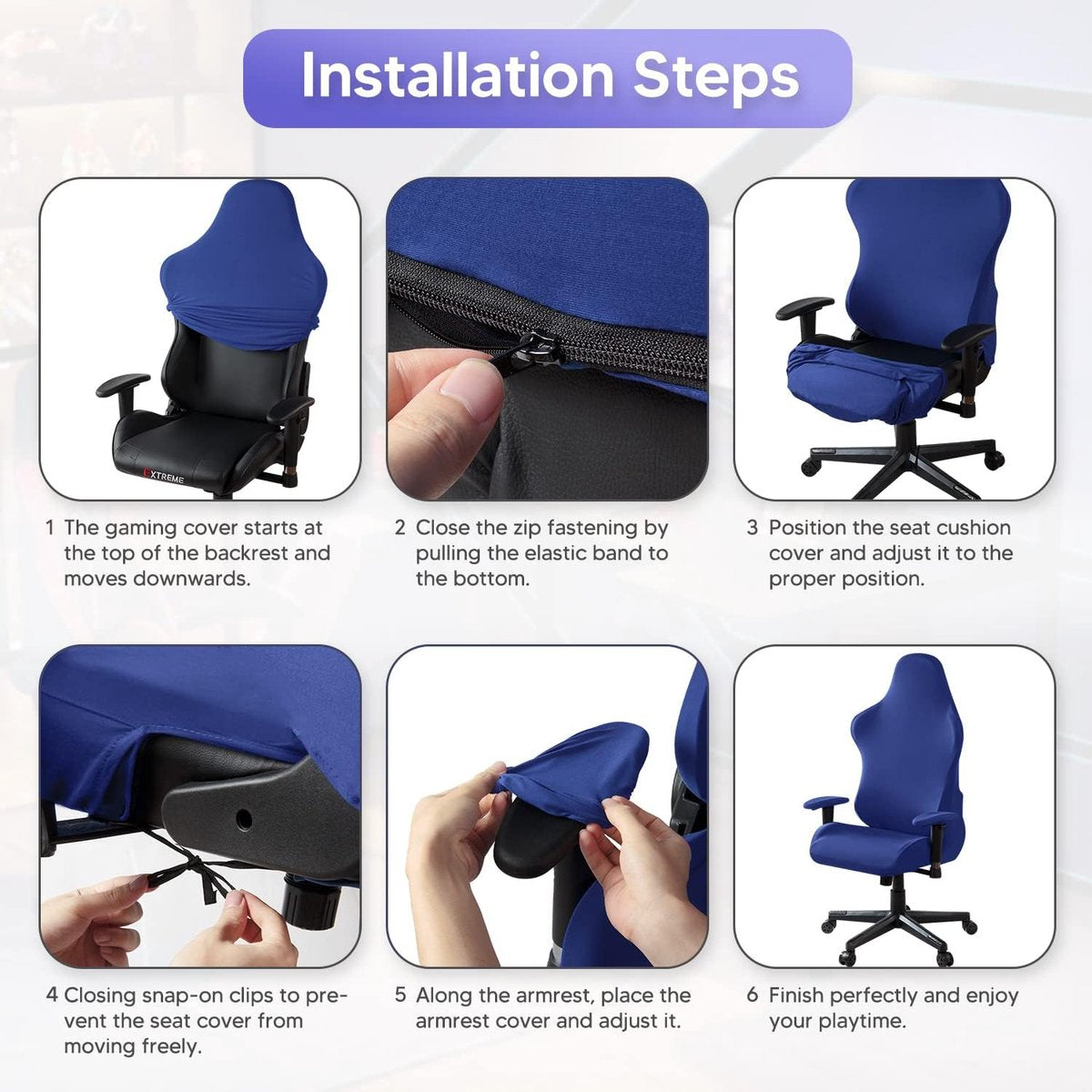 Installation Steps

XTREME

1 The gaming cover starts at the top of the backrest and moves downwards.

2 Close the zip fastening by pulling the elastic band to the bottom.

3 Position the seat cushion cover and adjust it to the proper position.

4 Closing snap-on clips to prevent the seat cover from moving freely.

5 Along the armrest, place the armrest cover and adjust it.

6 Finish perfectly and enjoy your playtime.